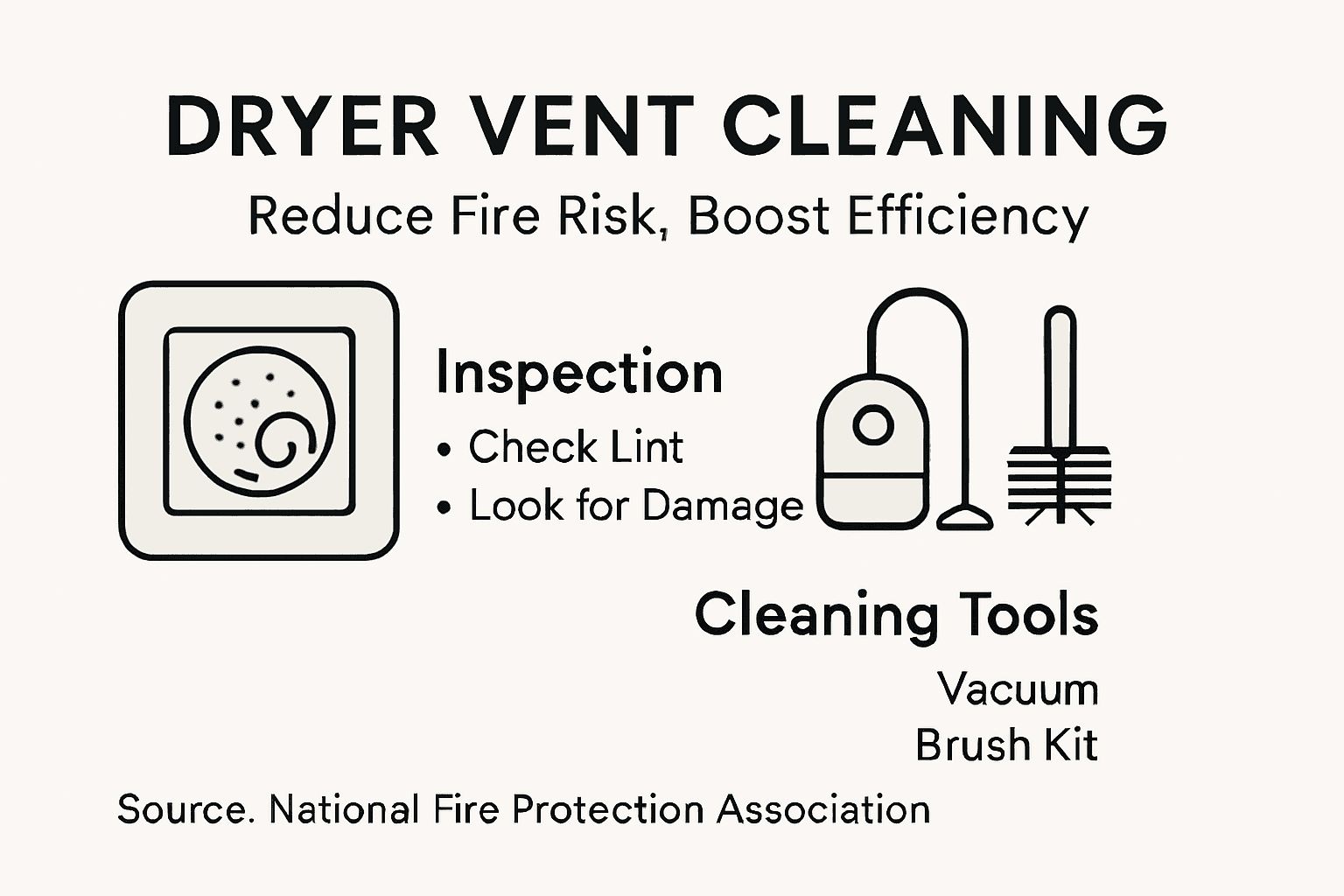 DRYER VENT CLEANING

Reduce Fire Risk, Boost Efficiency

Inspection

• Check Lint
• Look for Damage

Cleaning Tools

Vacuum
Brush Kit

Source. National Fire Protection Association