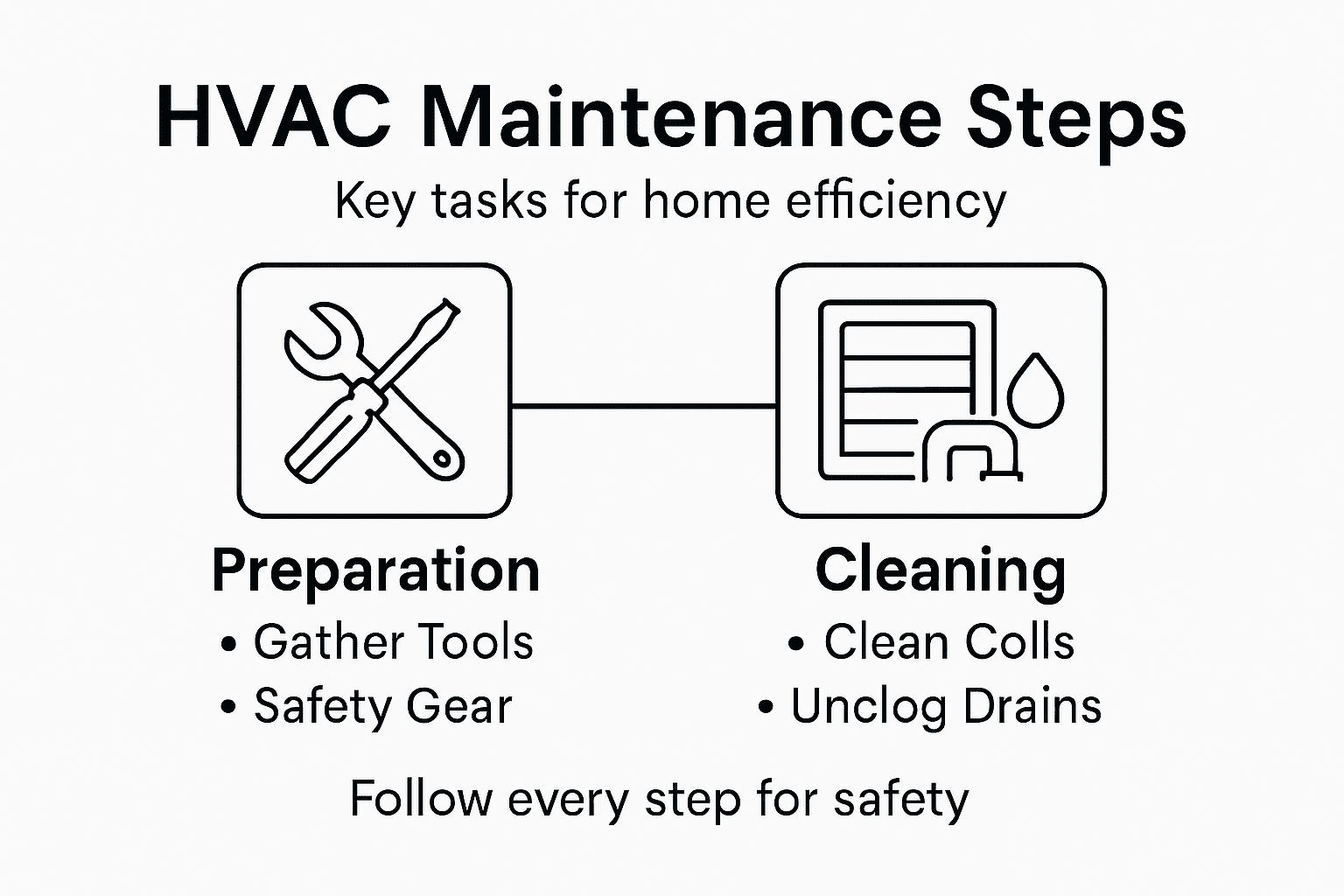 HVAC Maintenance Steps

Key tasks for home efficiency

Preparation
• Gather Tools
• Safety Gear

Cleaning
• Clean Colls
• Unclog Drains

Follow every step for safety