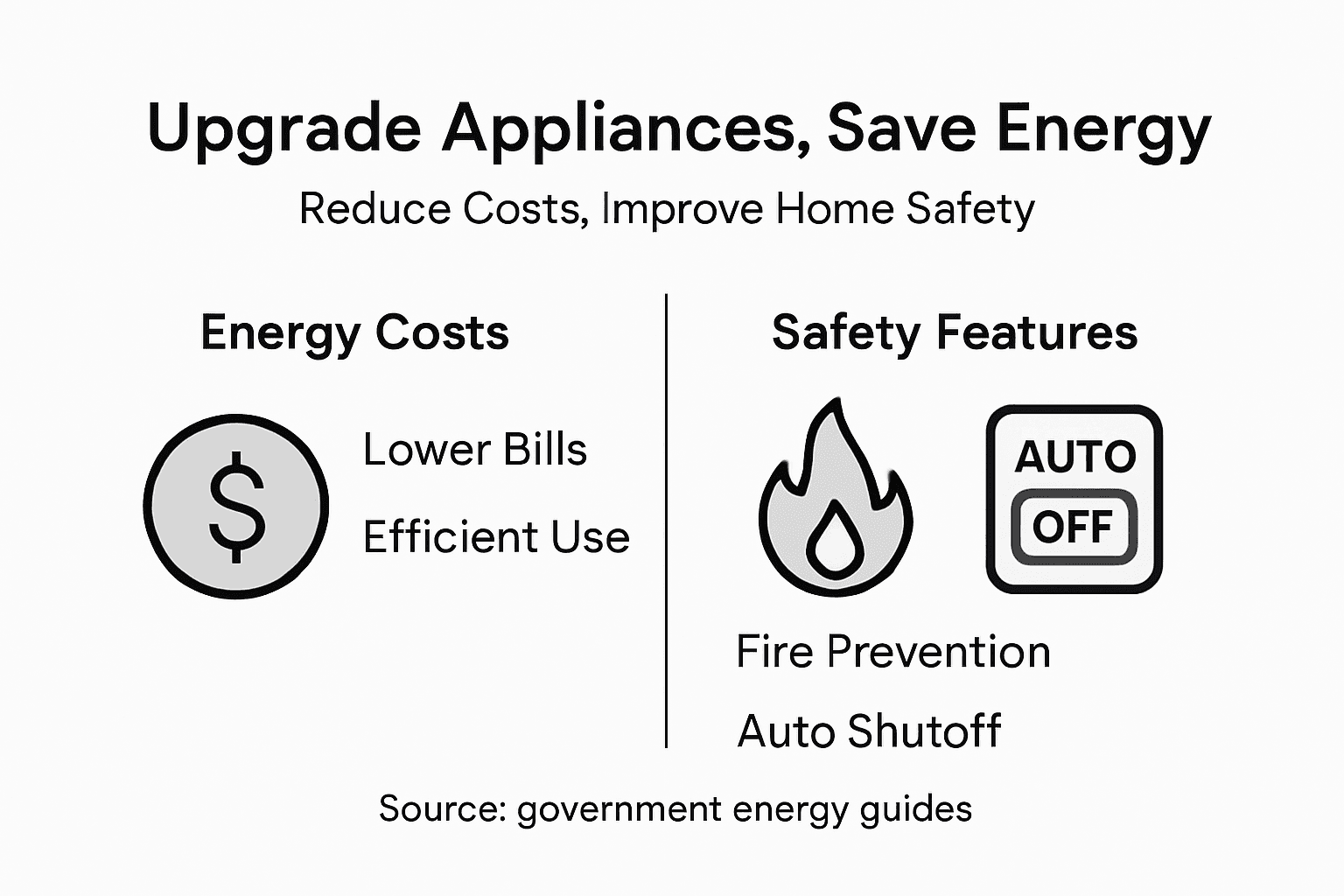 Upgrade Appliances, Save Energy

Reduce Costs, Improve Home Safety

Energy Costs

$

Lower Bills

Efficient Use

Safety Features

AUTO

OFF

Fire Prevention

Auto Shutoff

Source: government energy guides