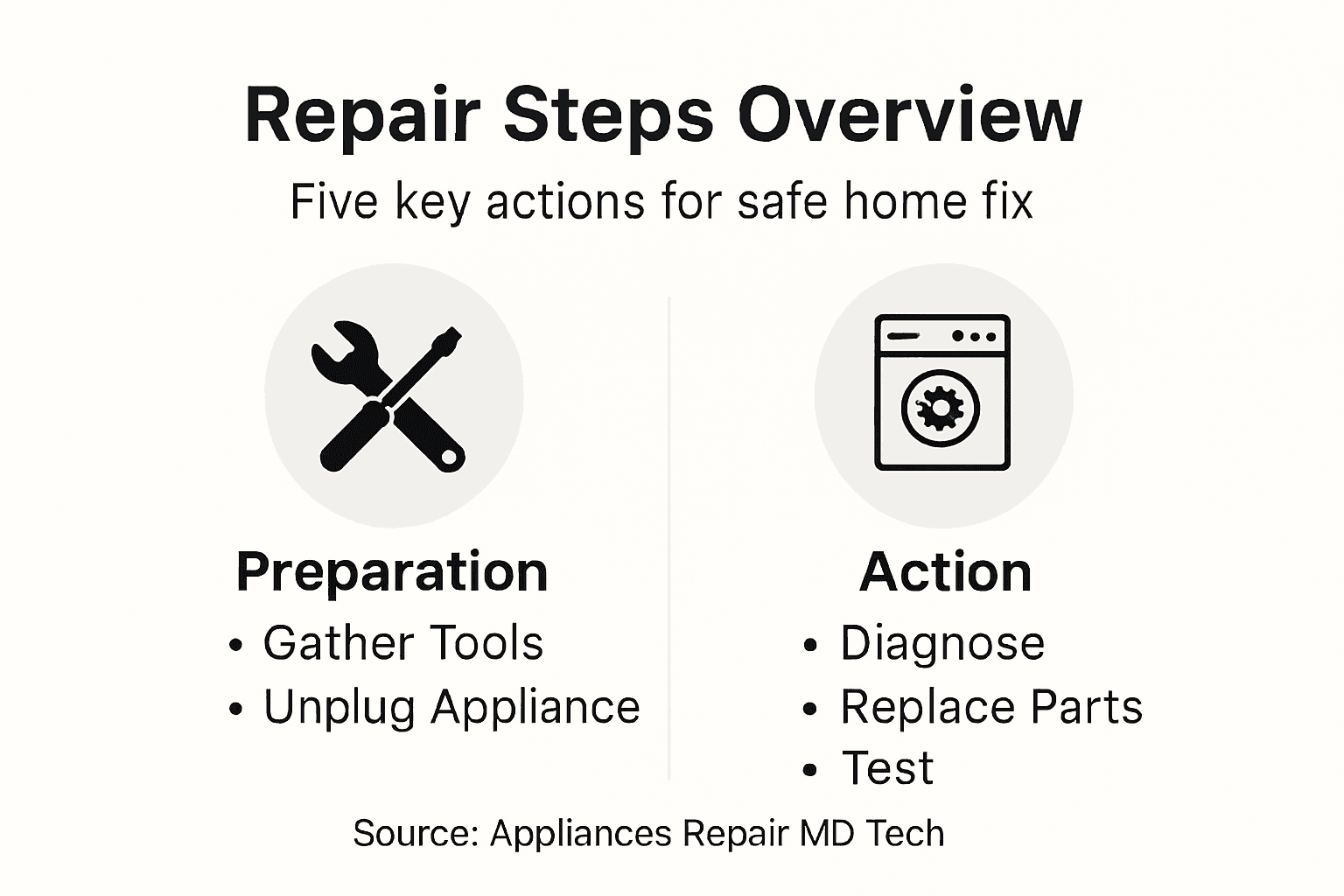 Repair Steps Overview

Five key actions for safe home fix

Preparation

• Gather Tools
• Unplug Appliance

Action

• Diagnose
• Replace Parts
• Test

Source: Appliances Repair MD Tech