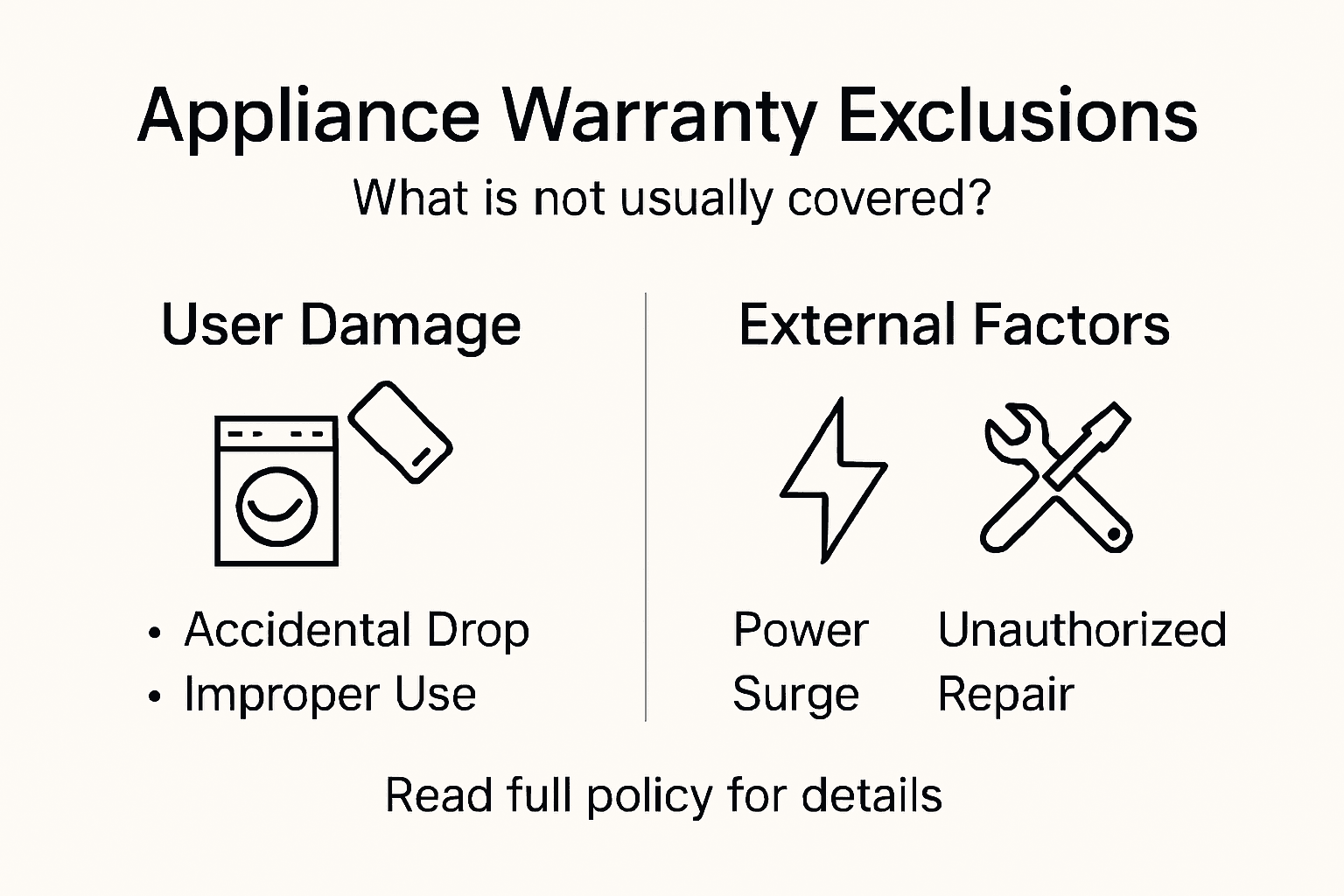 Appliance Warranty Exclusions

What is not usually covered?

User Damage

• Accidental Drop
• Improper Use

External Factors

Power Surge

Unauthorized Repair

Read full policy for details