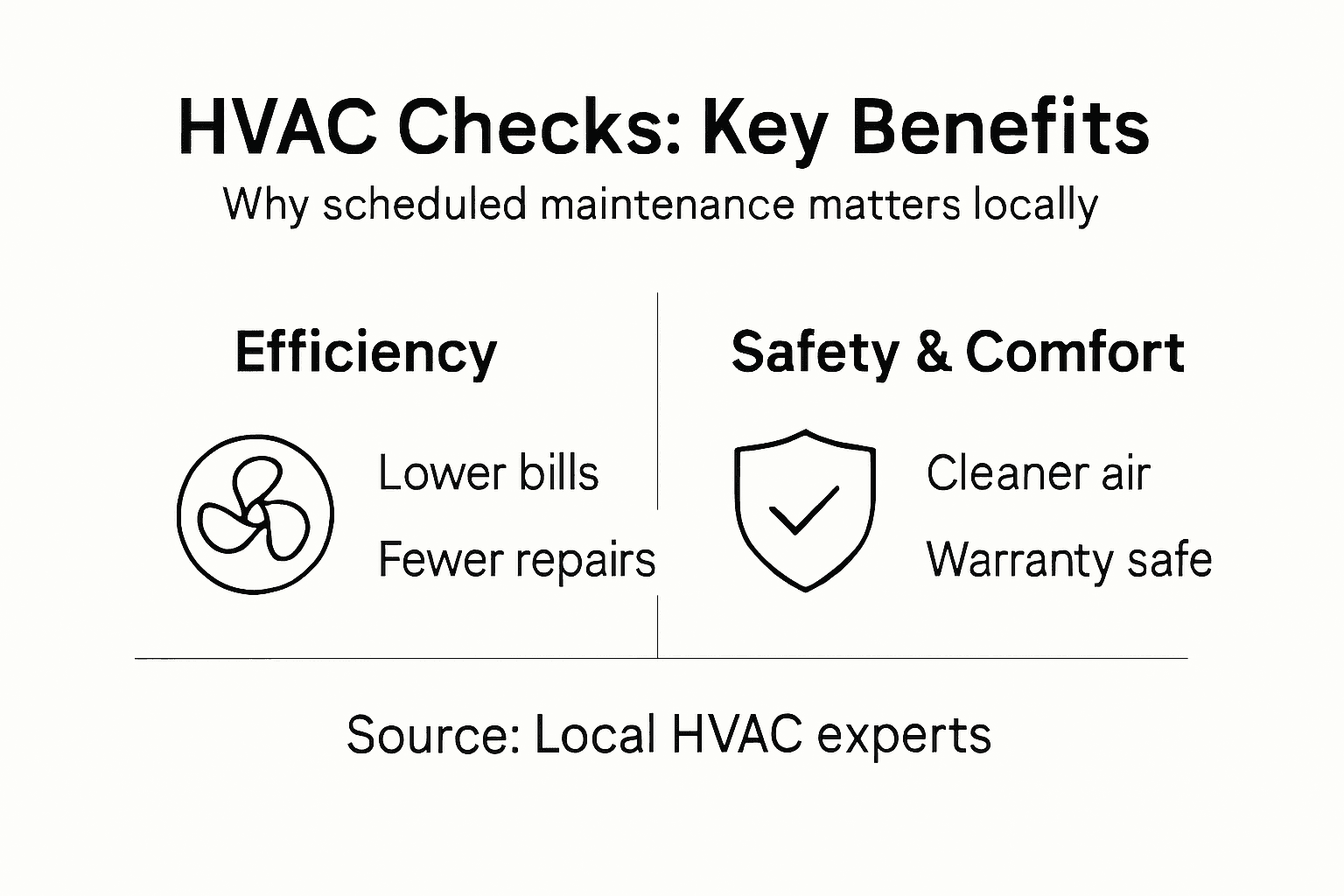 HVAC Checks: Key Benefits

Why scheduled maintenance matters locally

Efficiency

Lower bills

Fewer repairs

Safety & Comfort

Cleaner air

Warranty safe

Source: Local HVAC experts