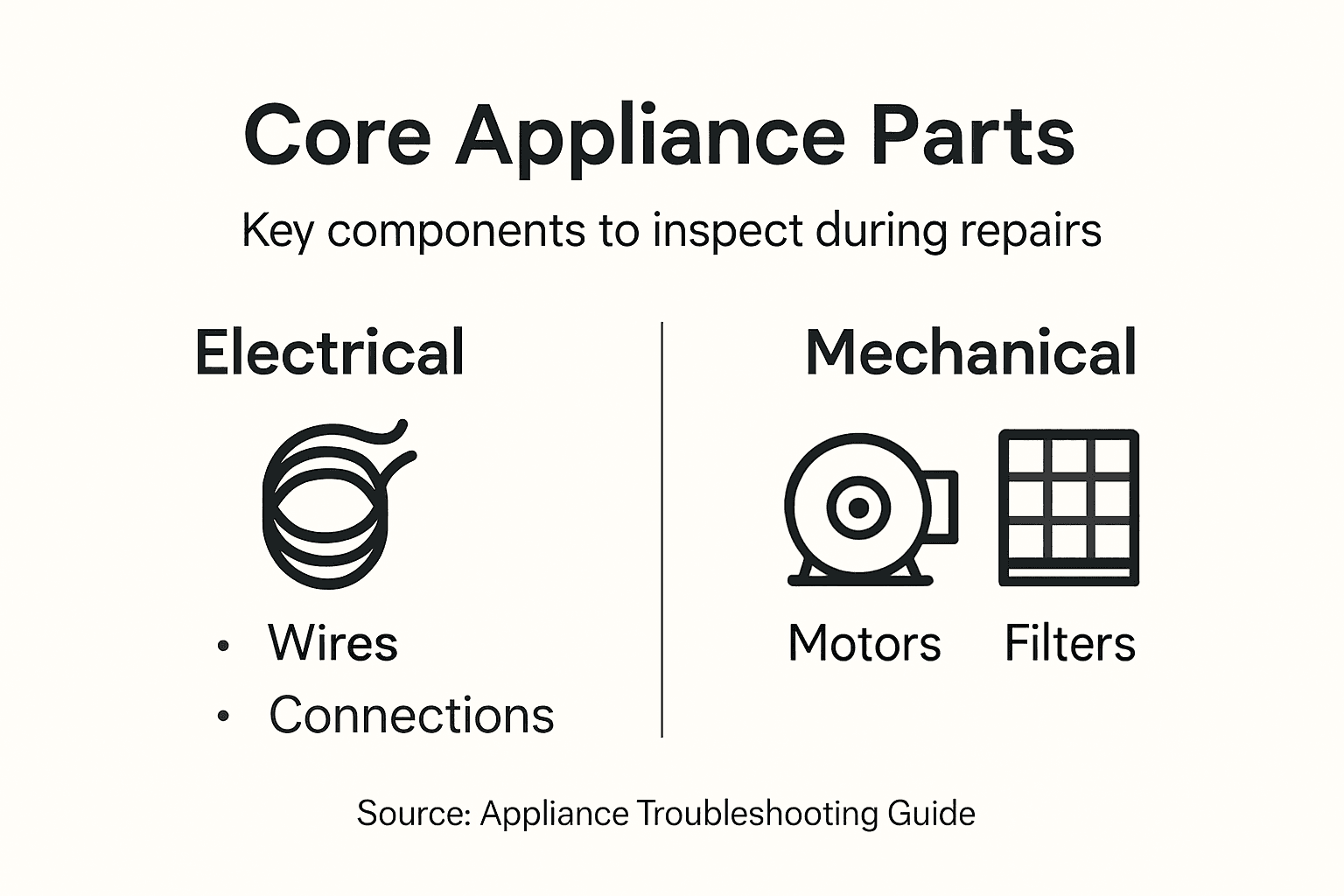 Core Appliance Parts

Key components to inspect during repairs

Electrical

• Wires
• Connections

Mechanical

Motors Filters

Source: Appliance Troubleshooting Guide