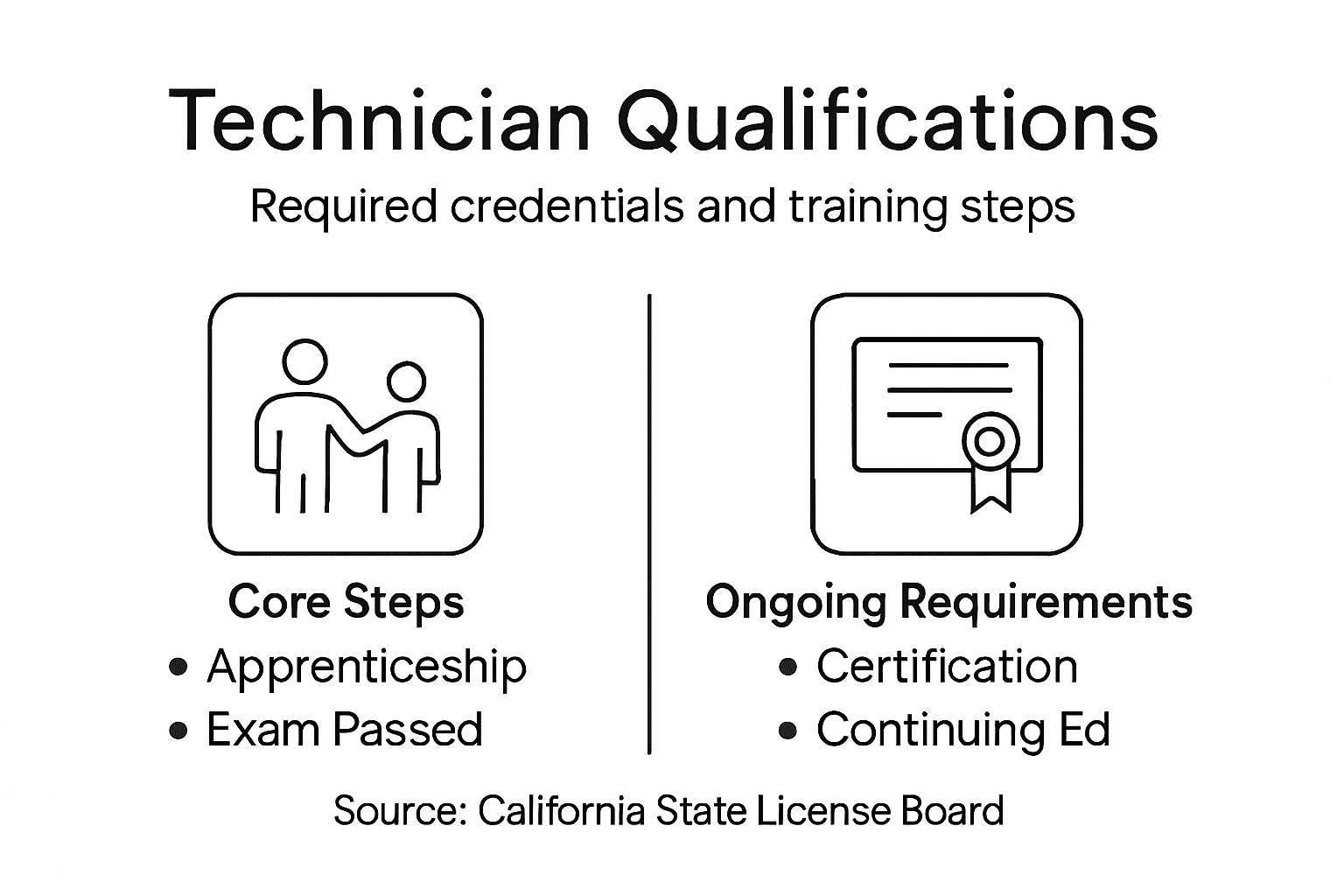 Technician Qualifications

Required credentials and training steps

Core Steps
• Apprenticeship
• Exam Passed

Ongoing Requirements
• Certification
• Continuing Ed

Source: California State License Board