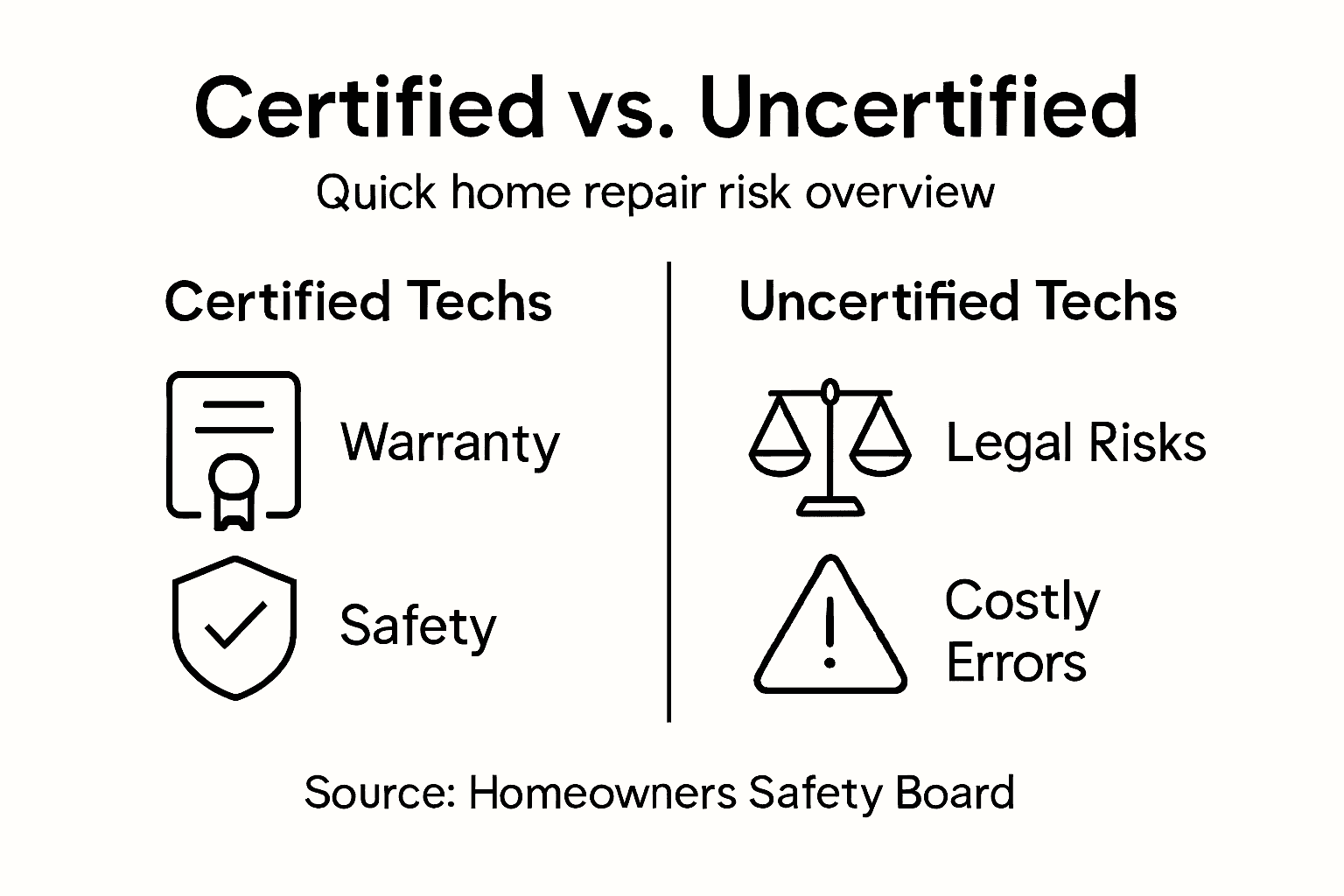 Certified vs. Uncertified

Quick home repair risk overview

Certified Techs

Warranty

Safety

Uncertified Techs

Legal Risks

Costly Errors

Source: Homeowners Safety Board