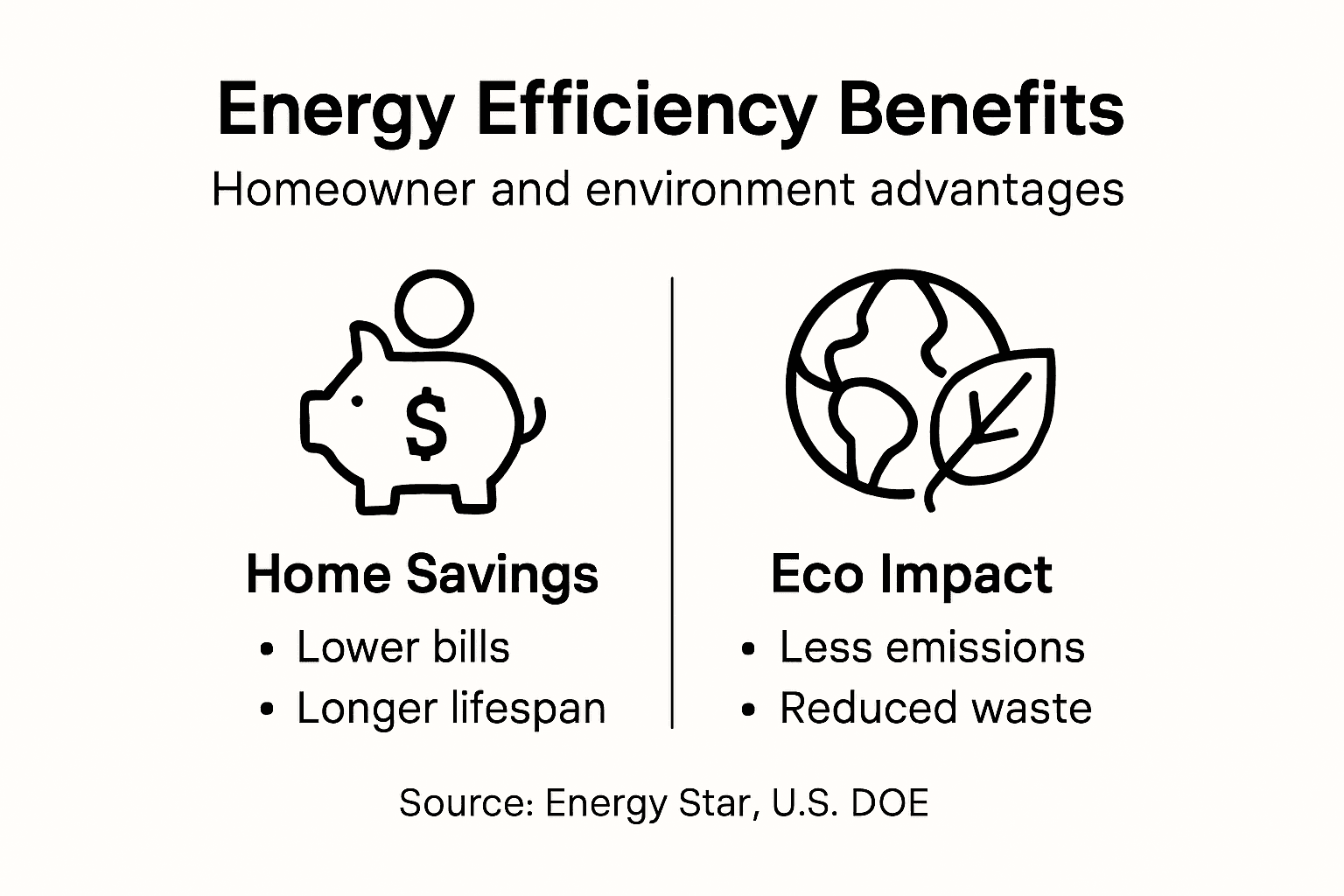 Energy Efficiency Benefits
Homeowner and environment advantages

$

Home Savings
• Lower bills
• Longer lifespan

Eco Impact
• Less emissions
• Reduced waste

Source: Energy Star, U.S. DOE