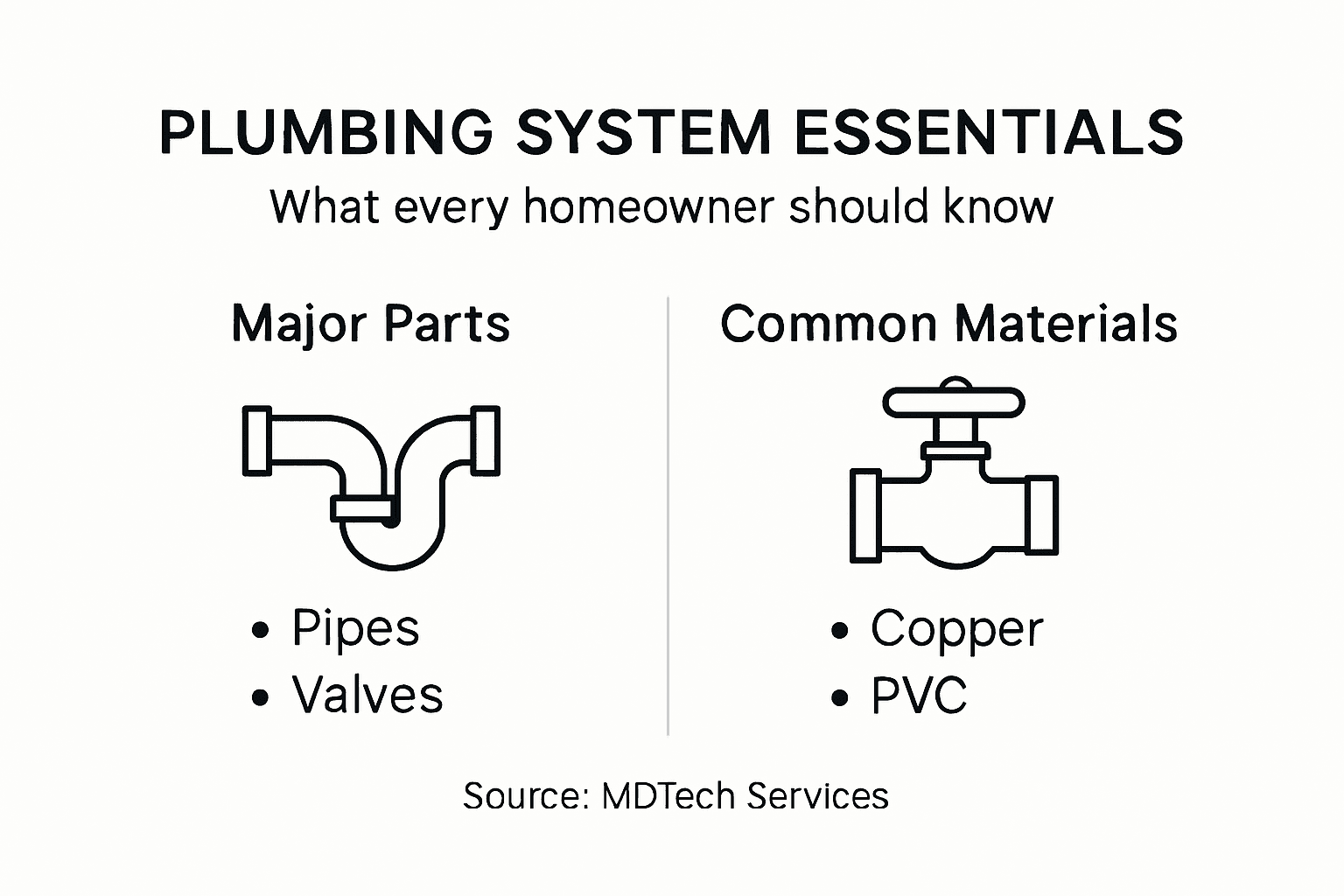 PLUMBING SYSTEM ESSENTIALS

What every homeowner should know

Major Parts

• Pipes
• Valves

Common Materials

• Copper
• PVC

Source: MDTech Services