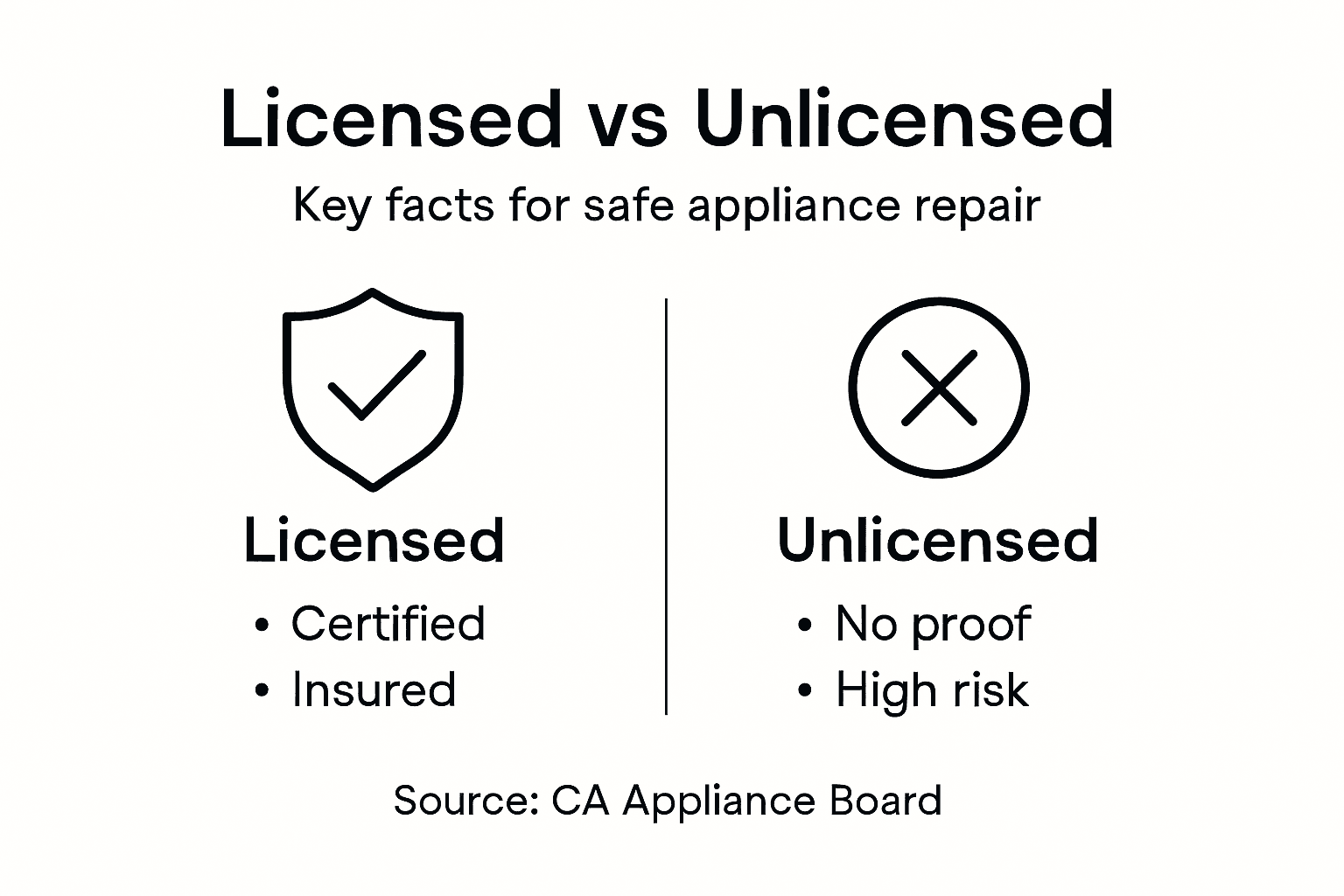 Licensed vs Unlicensed

Key facts for safe appliance repair

Licensed
• Certified
• Insured

Unlicensed
• No proof
• High risk

Source: CA Appliance Board