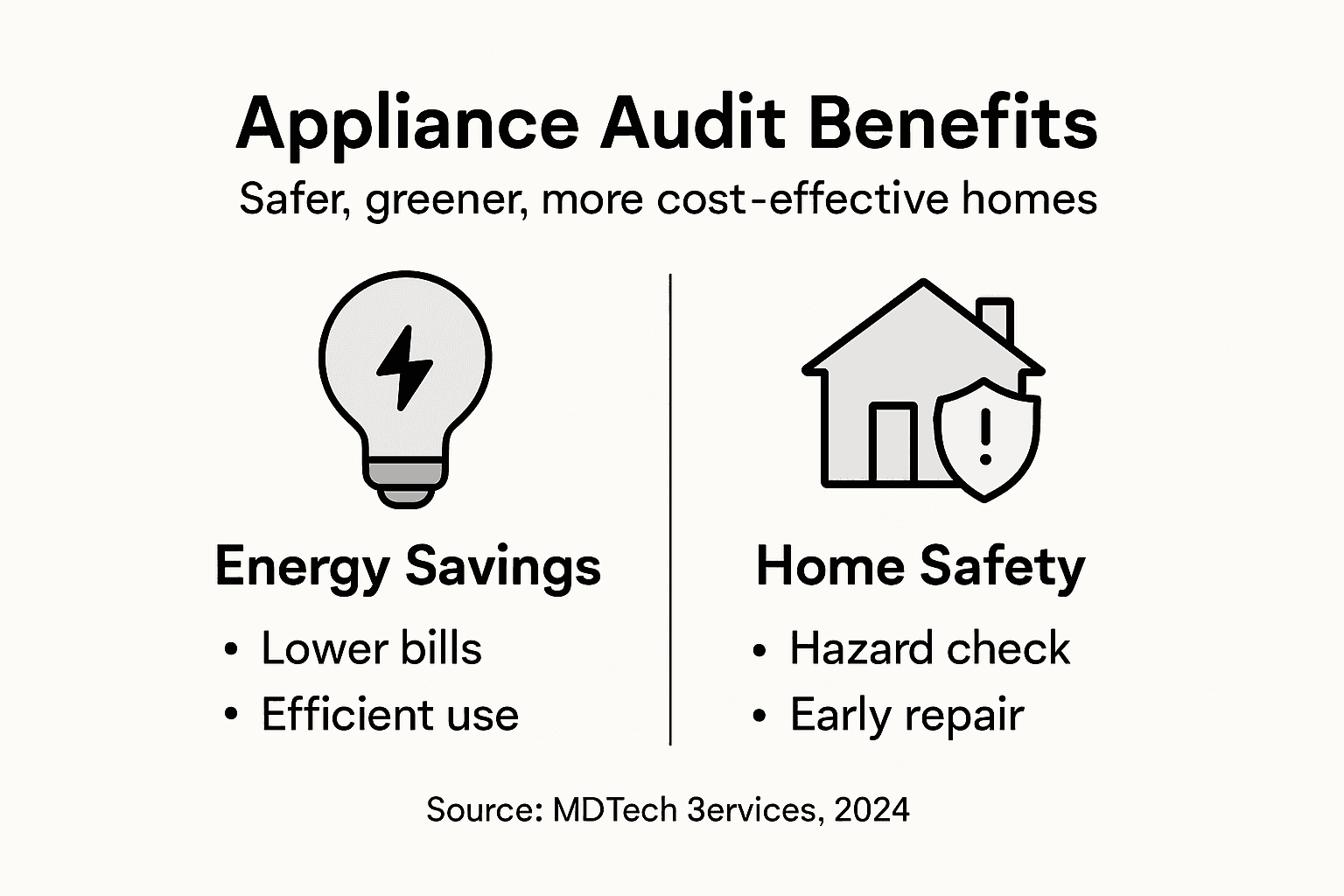 Appliance Audit Benefits

Safer, greener, more cost-effective homes

Energy Savings

• Lower bills
• Efficient use

Home Safety

• Hazard check
• Early repair

Source: MDTech 3ervices, 2024