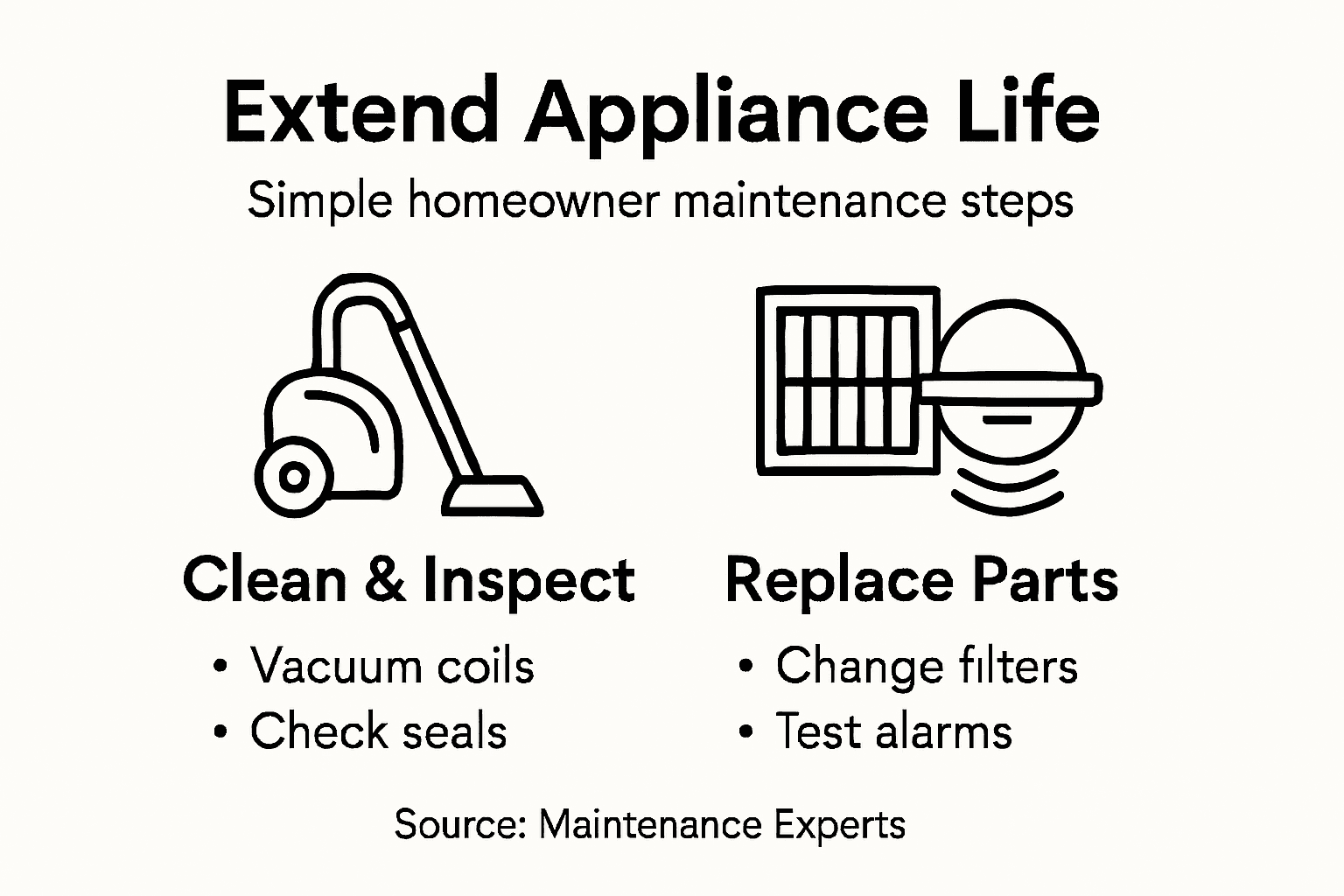 Extend Appliance Life

Simple homeowner maintenance steps

Clean & Inspect

• Vacuum coils
• Check seals

Replace Parts

• Change filters
• Test alarms

Source: Maintenance Experts