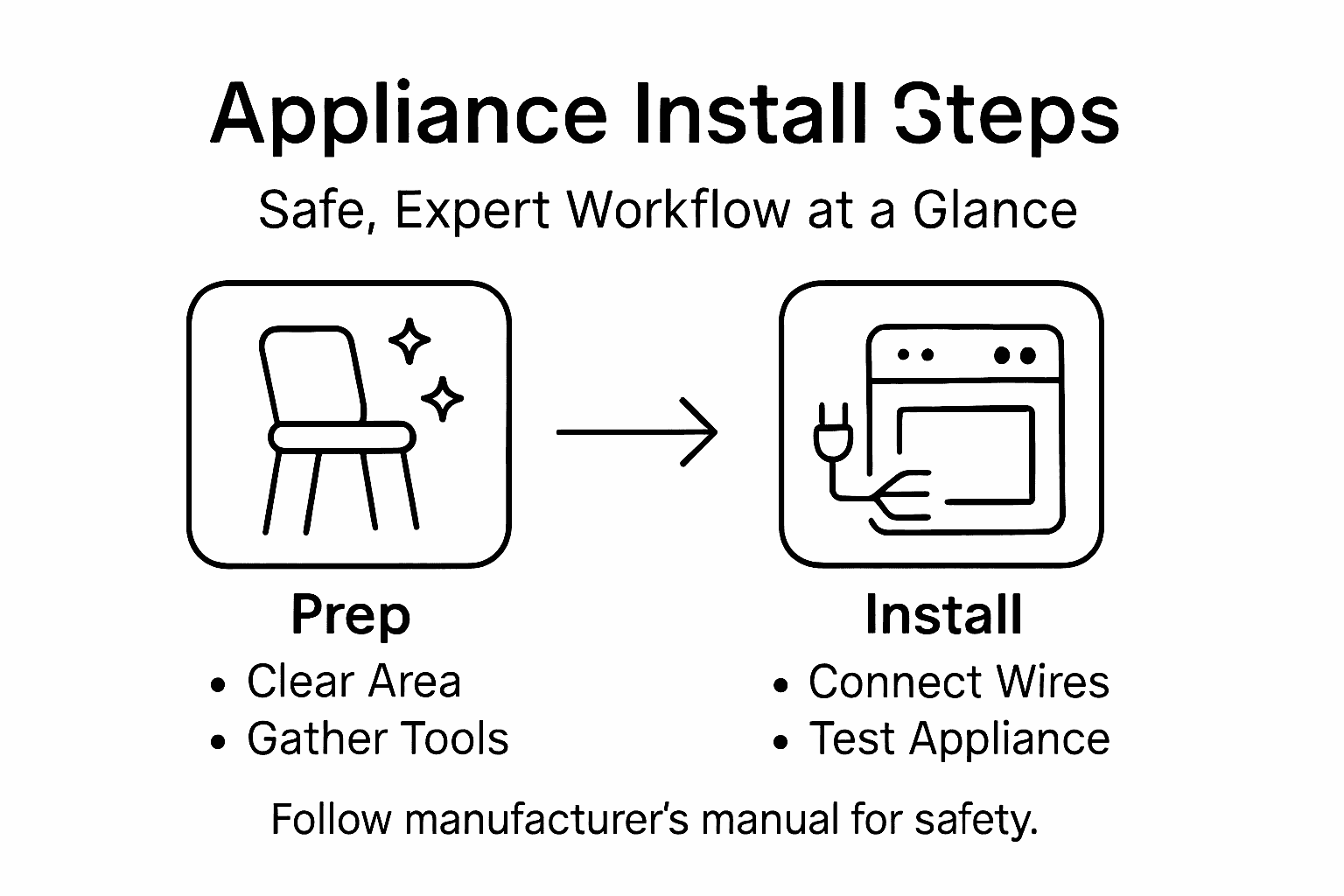 Appliance Install Steps

Safe, Expert Workflow at a Glance

Prep
• Clear Area
• Gather Tools

Install
• Connect Wires
• Test Appliance

Follow manufacturer's manual for safety.