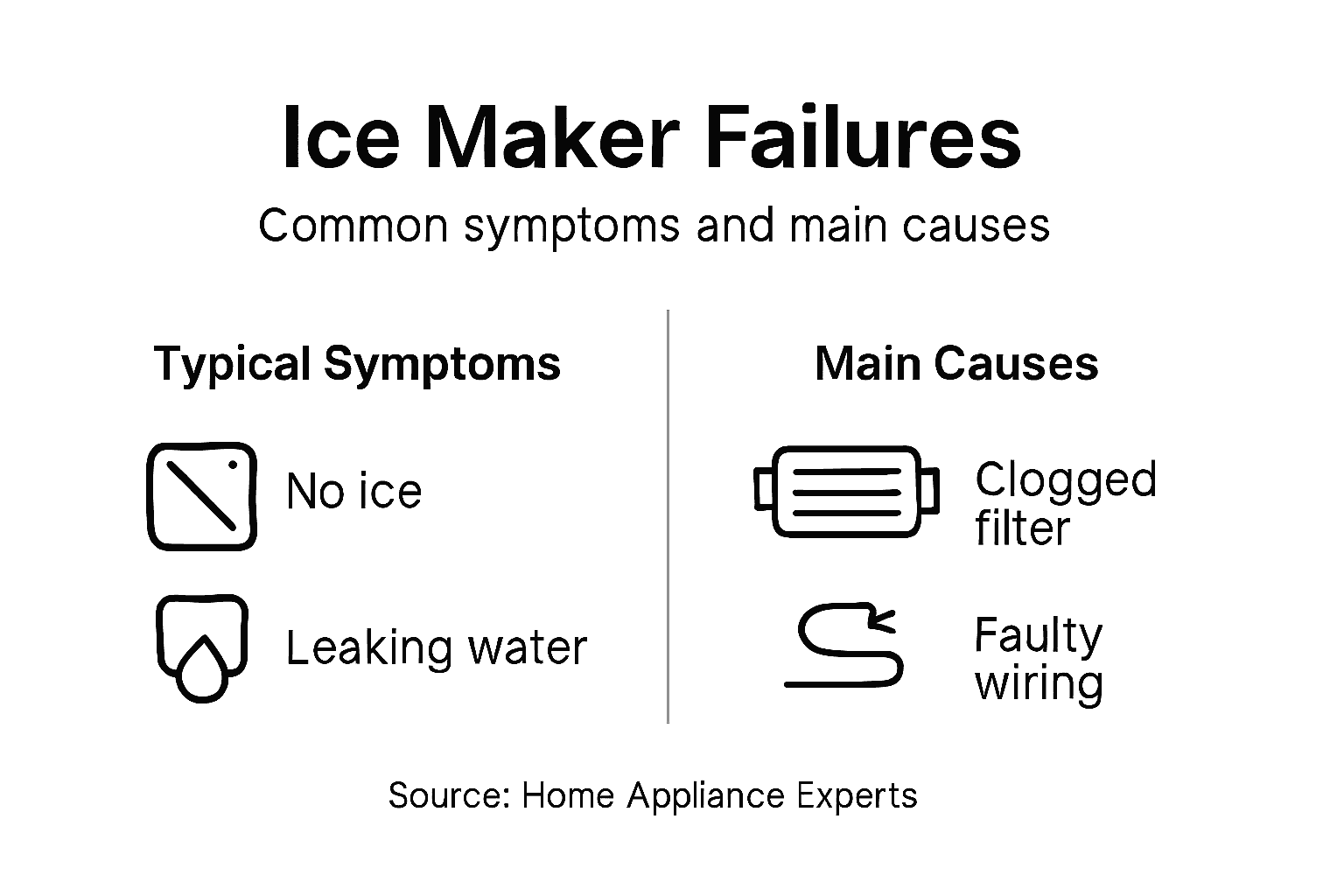 Ice Maker Failures

Common symptoms and main causes

Typical Symptoms

No ice

Leaking water

Main Causes

Clogged filter

Faulty wiring

Source: Home Appliance Experts