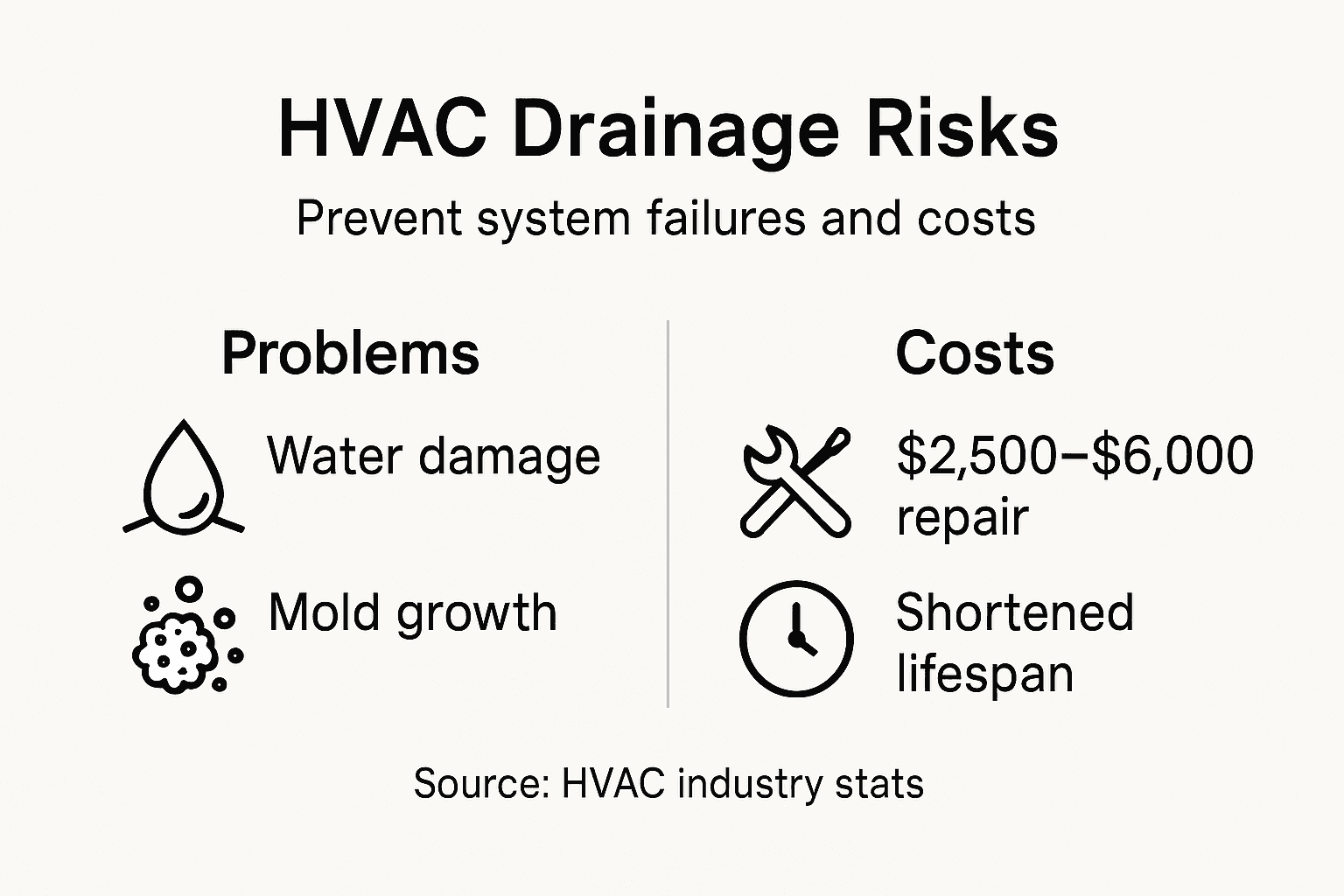 HVAC Drainage Risks

Prevent system failures and costs

Problems

Water damage

Mold growth

Costs

\$2,500–\$6,000 repair

Shortened lifespan

Source: HVAC industry stats