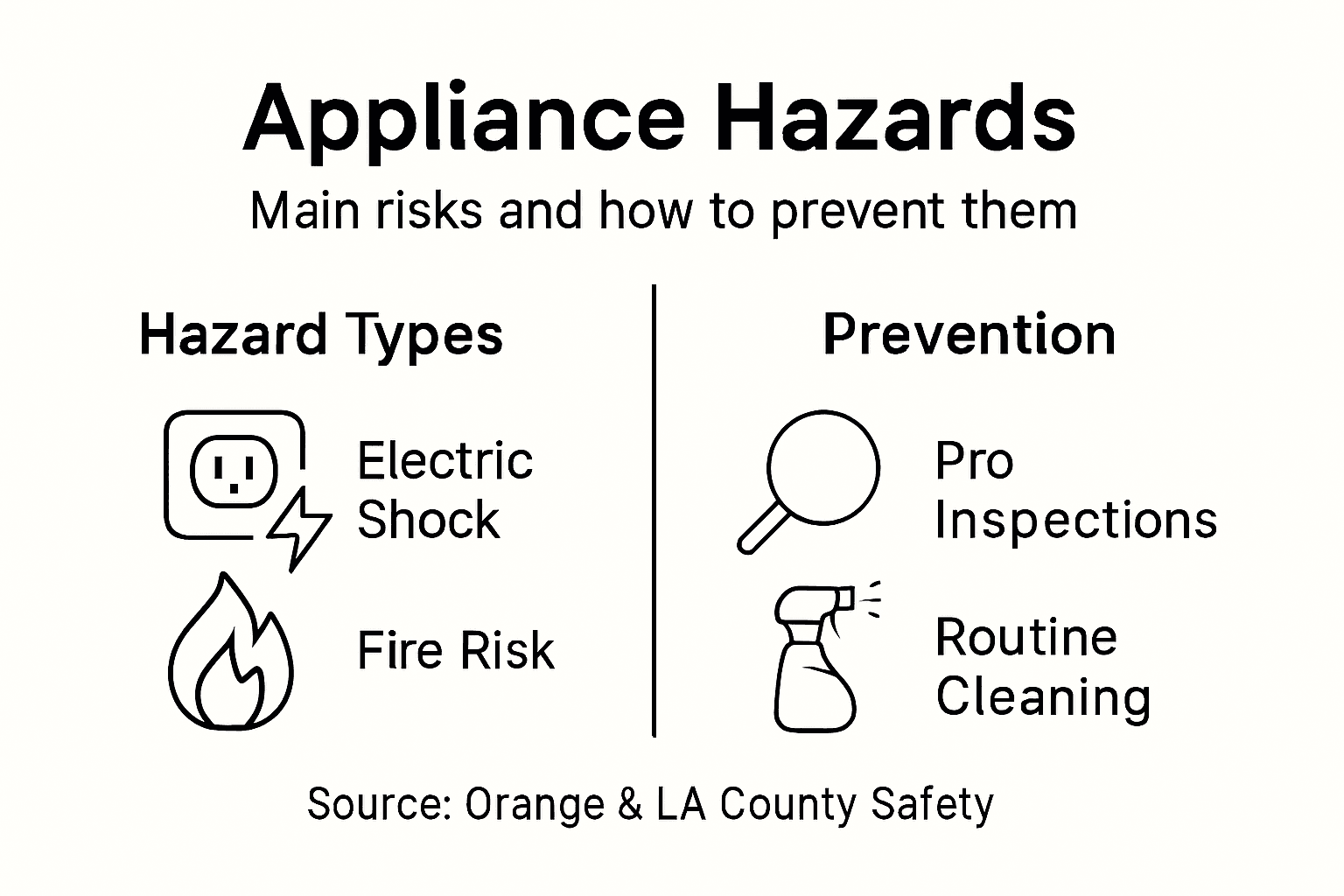 Appliance Hazards

Main risks and how to prevent them

Hazard Types

Electric Shock

Fire Risk

Prevention

Pro Inspections

Routine Cleaning

Source: Orange & LA County Safety