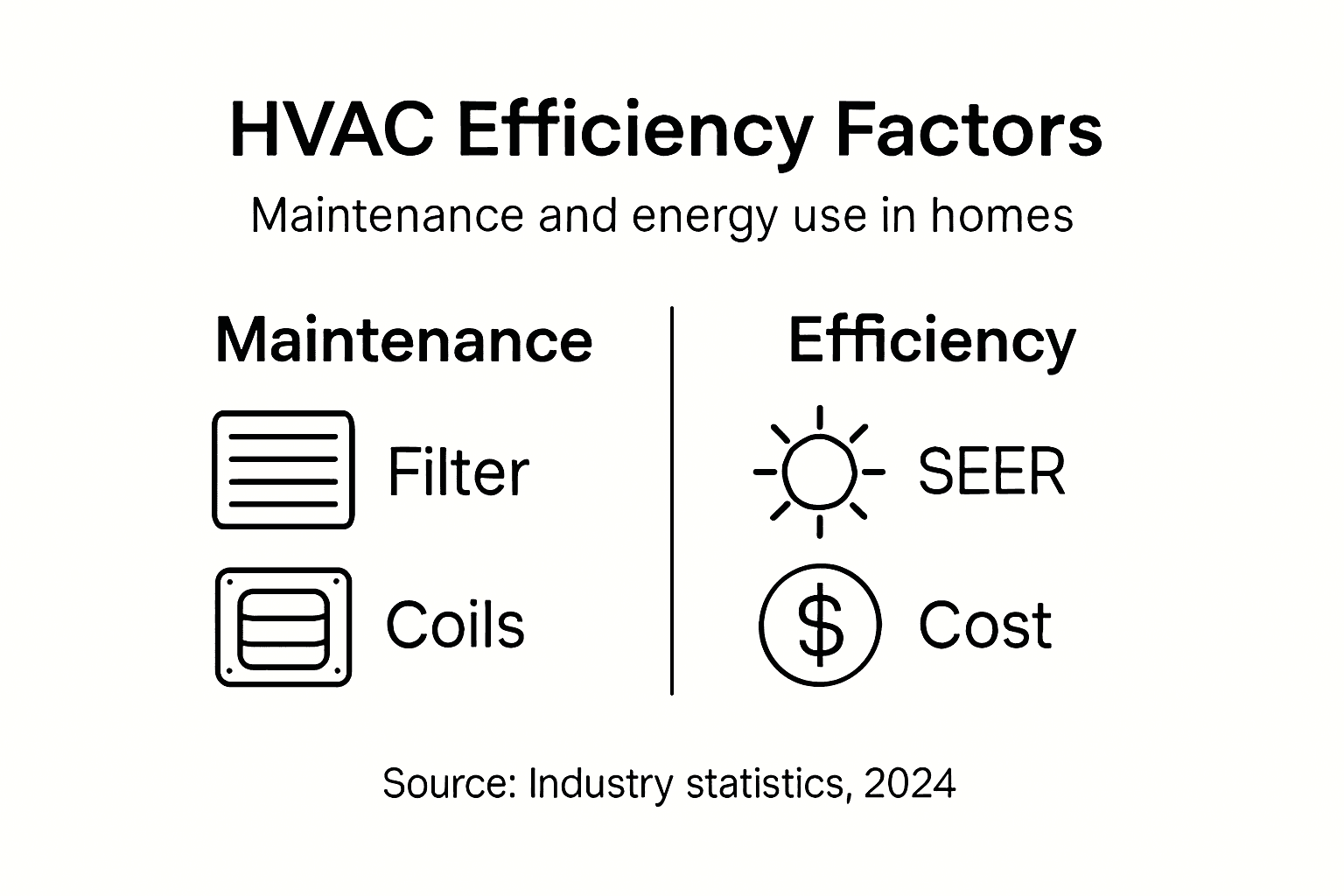 HVAC Efficiency Factors

Maintenance and energy use in homes

Maintenance

Filter

Coils

Efficiency

SEER

$

Cost

Source: Industry statistics, 2024