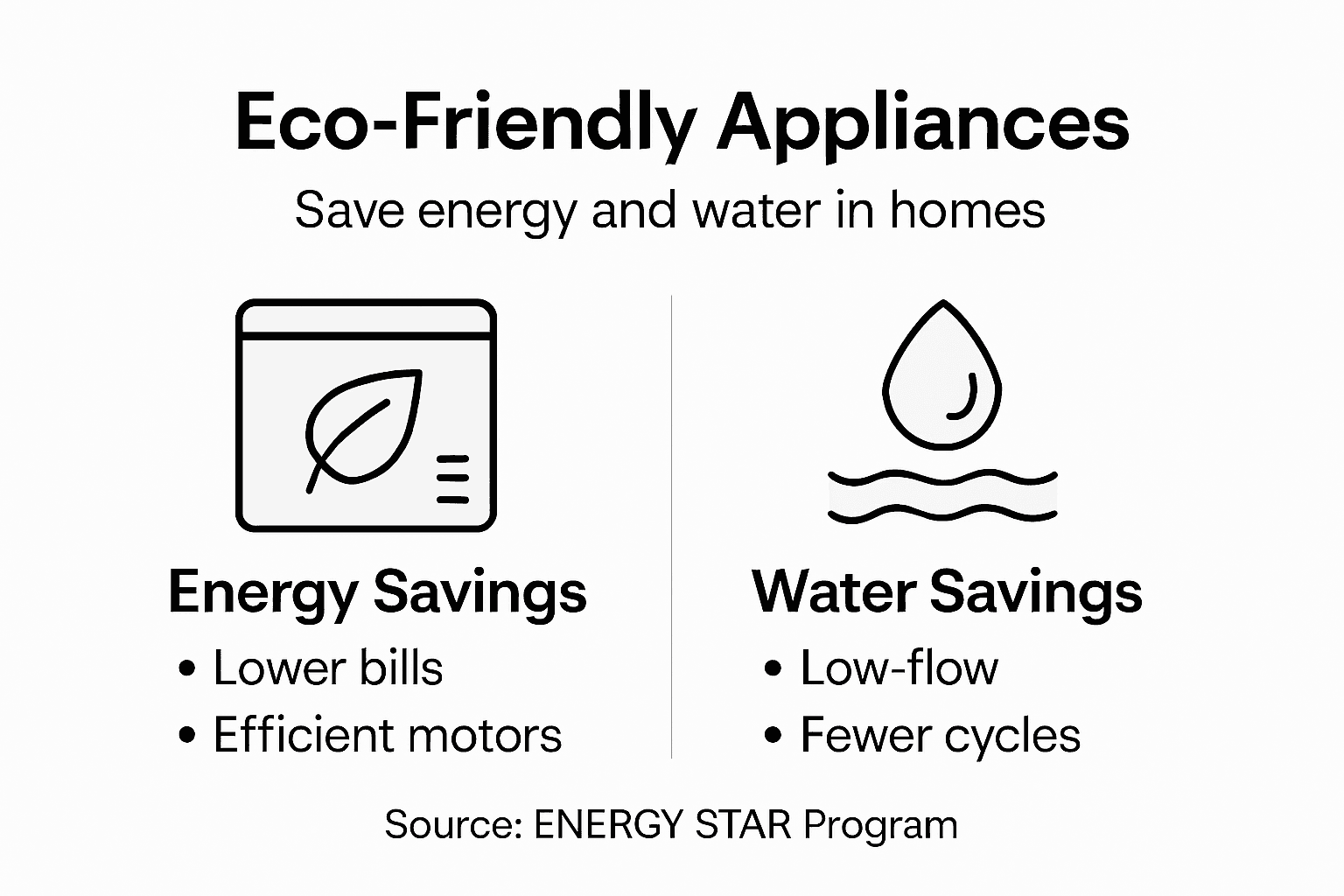 Eco-Friendly Appliances

Save energy and water in homes

Energy Savings
• Lower bills
• Efficient motors

Water Savings
• Low-flow
• Fewer cycles

Source: ENERGY STAR Program