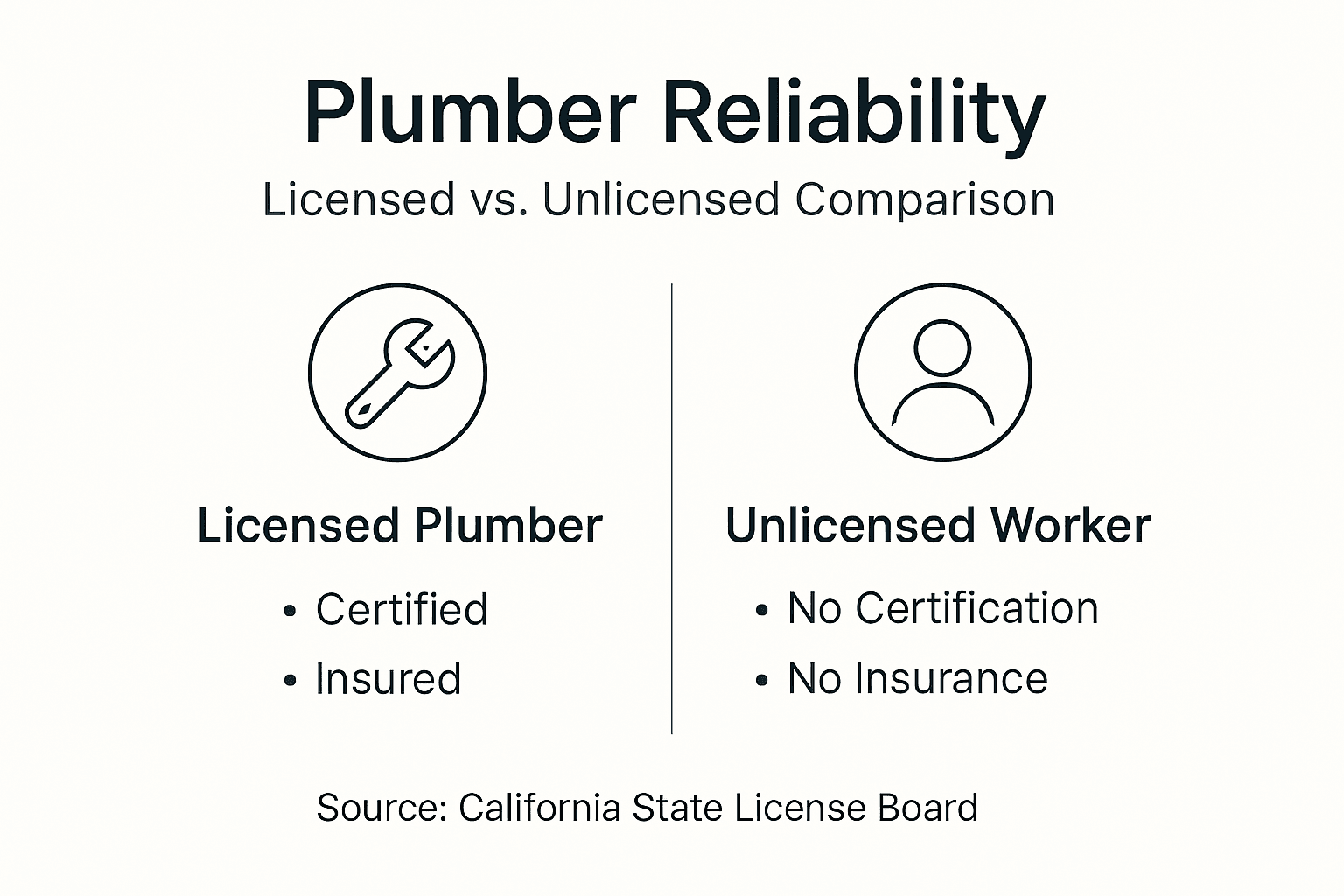 Plumber Reliability

Licensed vs. Unlicensed Comparison

Licensed Plumber

• Certified
• Insured

Unlicensed Worker

• No Certification
• No Insurance

Source: California State License Board