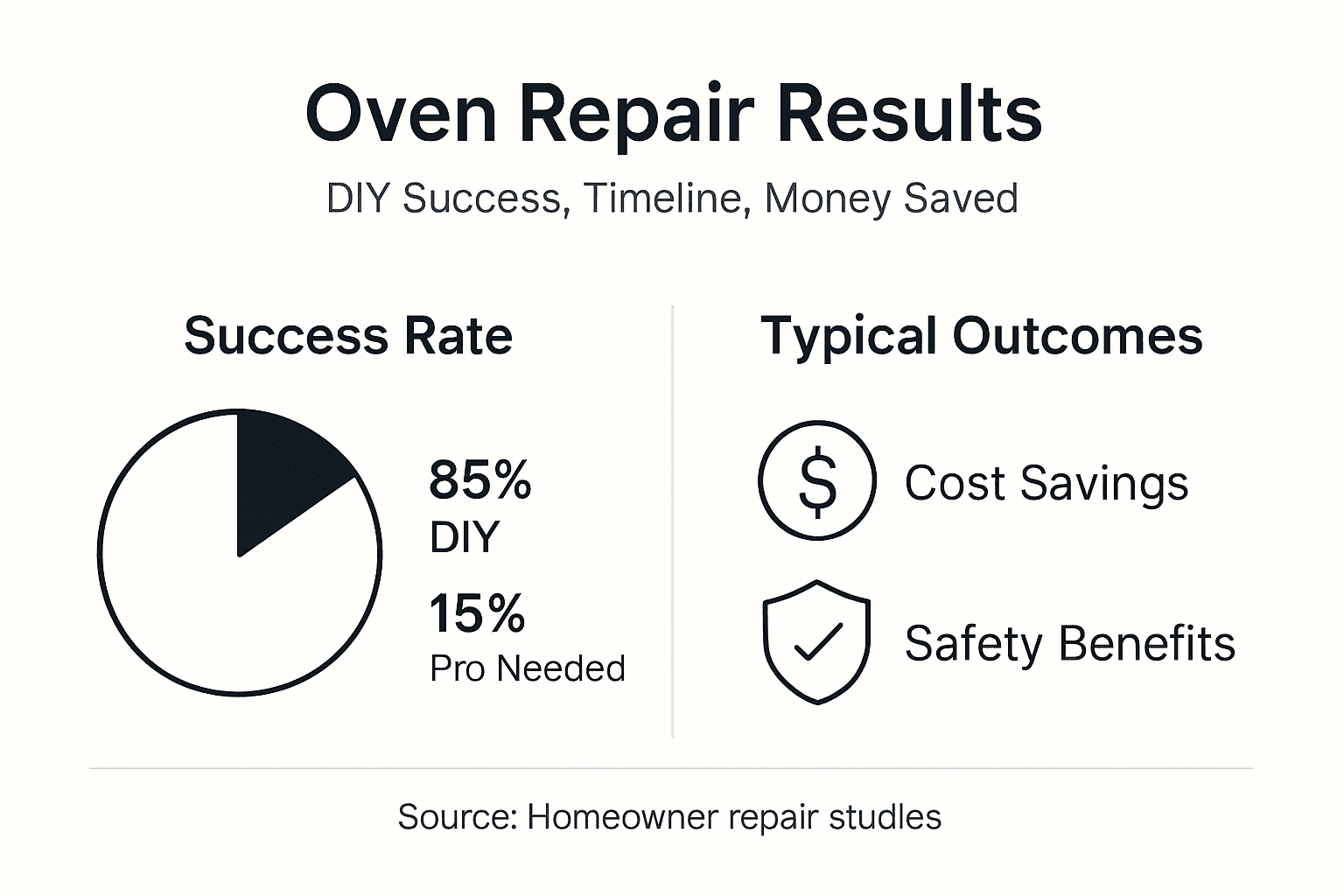 Oven Repair Results

DIY Success, Timeline, Money Saved

Success Rate

85%
DIY

15%
Pro Needed

Typical Outcomes

$

Cost Savings

Safety Benefits

Source: Homeowner repair studles