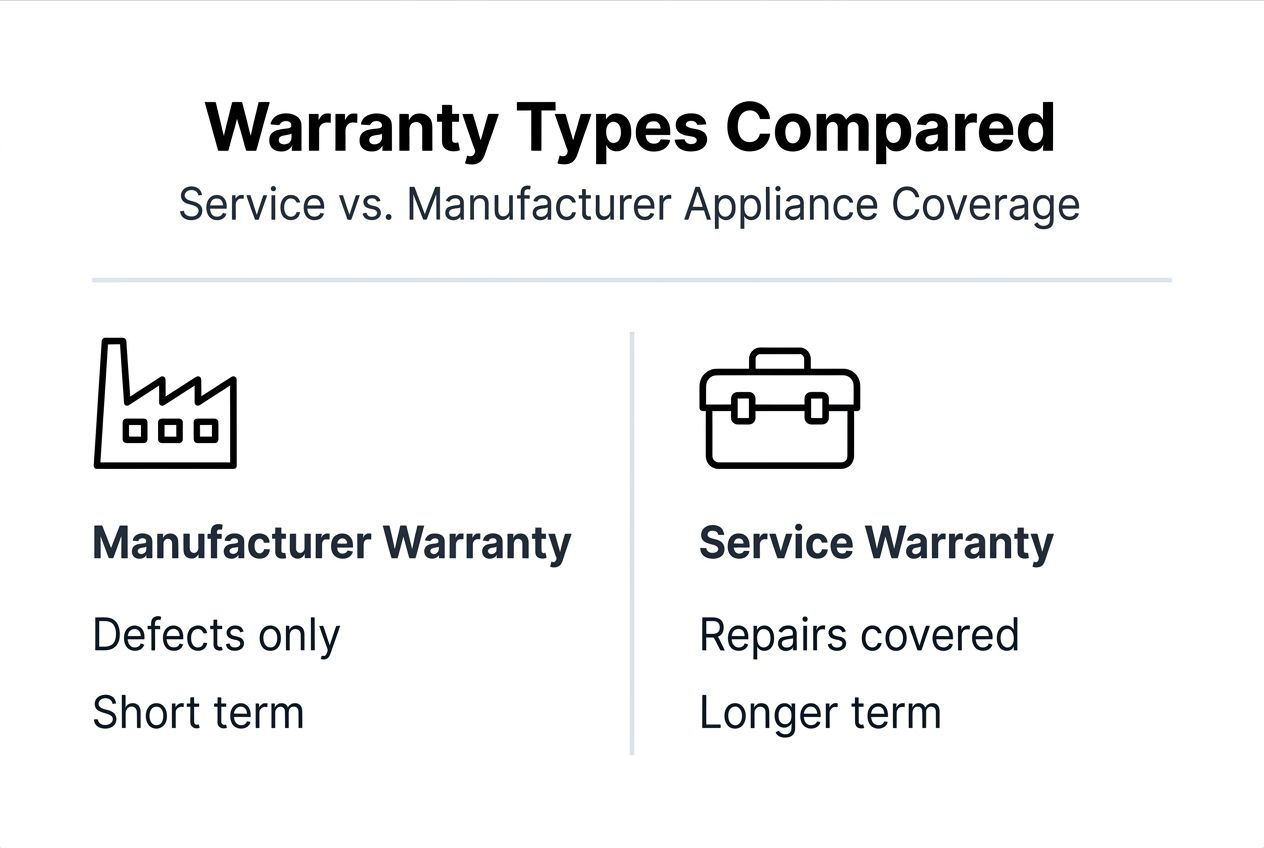 Warranty Types Compared

Service vs. Manufacturer Appliance Coverage

Manufacturer Warranty

Defects only

Short term

Service Warranty

Repairs covered

Longer term