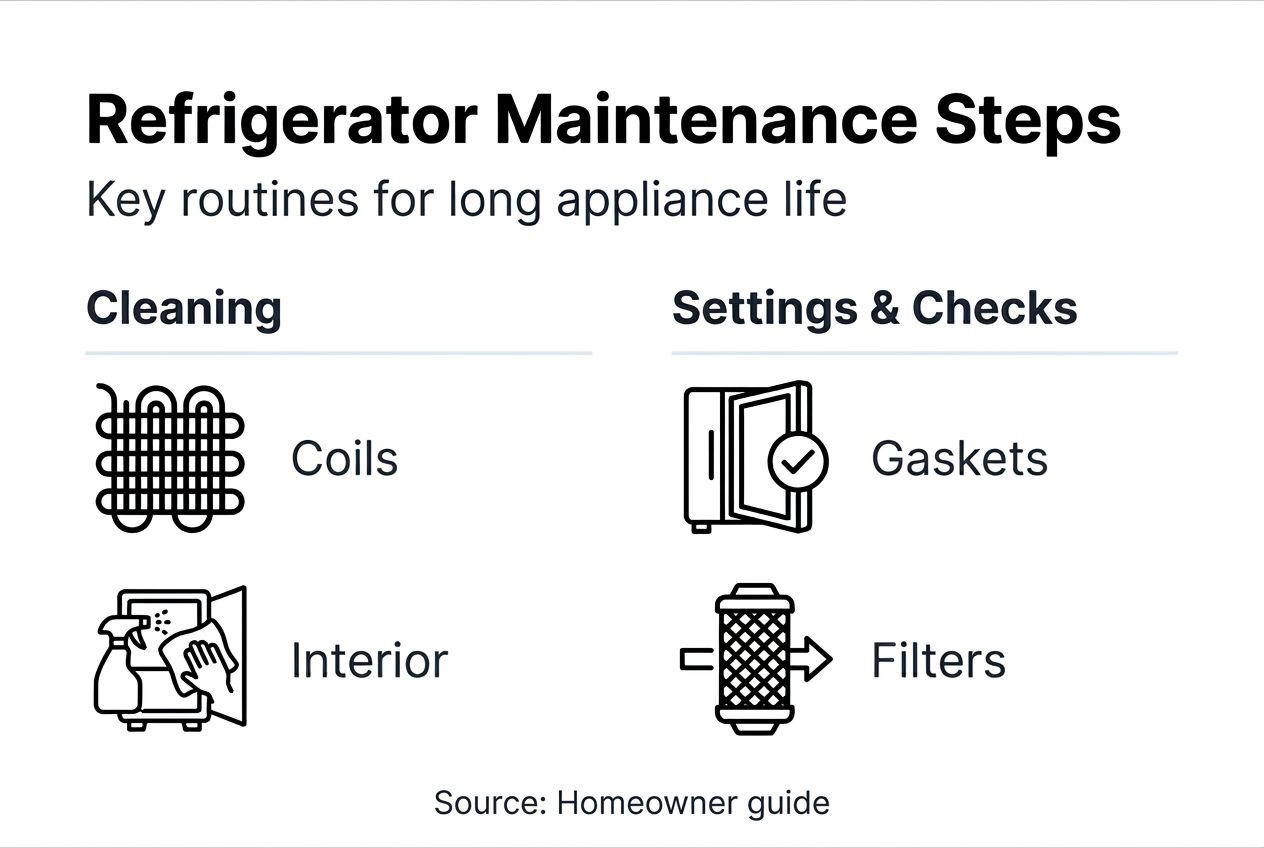 Refrigerator Maintenance Steps

Key routines for long appliance life

Cleaning

Coils

Interior

Settings & Checks

Gaskets

Filters

Source: Homeowner guide