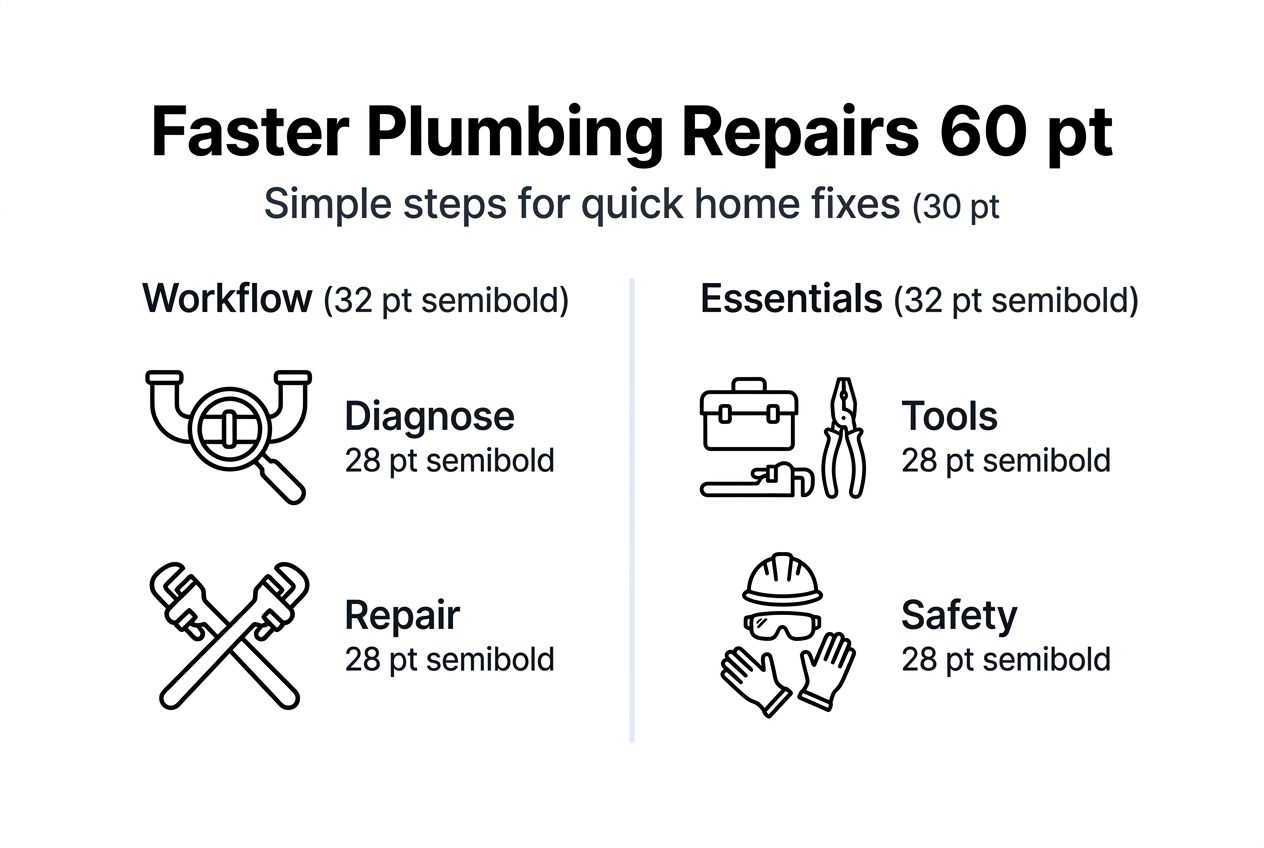 Faster Plumbing Repairs 60 pt

Simple steps for quick home fixes (30 pt

Workflow (32 pt semibold)

Diagnose
28 pt semibold

Repair
28 pt semibold

Essentials (32 pt semibold)

Tools
28 pt semibold

Safety
28 pt semibold