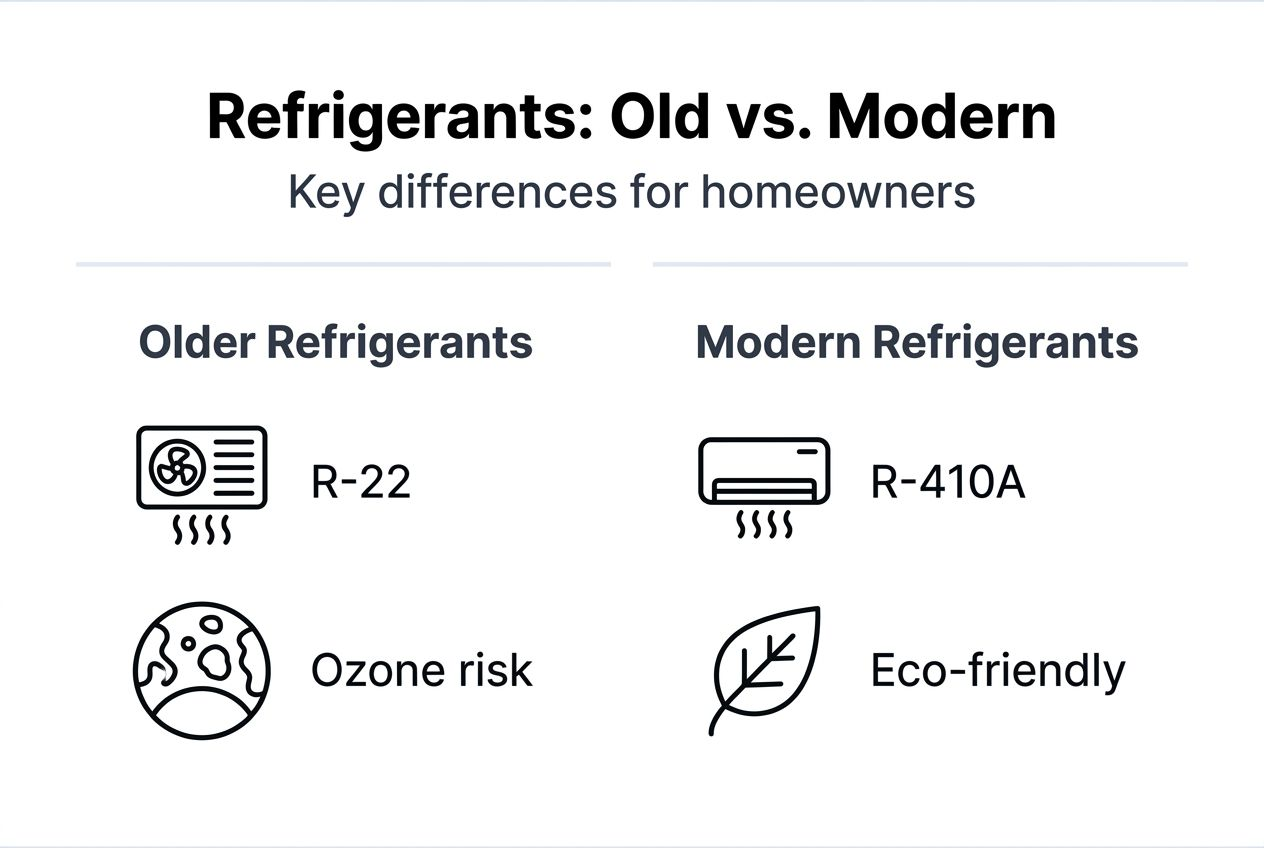 Refrigerants: Old vs. Modern

Key differences for homeowners

Older Refrigerants

R-22

Ozone risk

Modern Refrigerants

R-410A

Eco-friendly