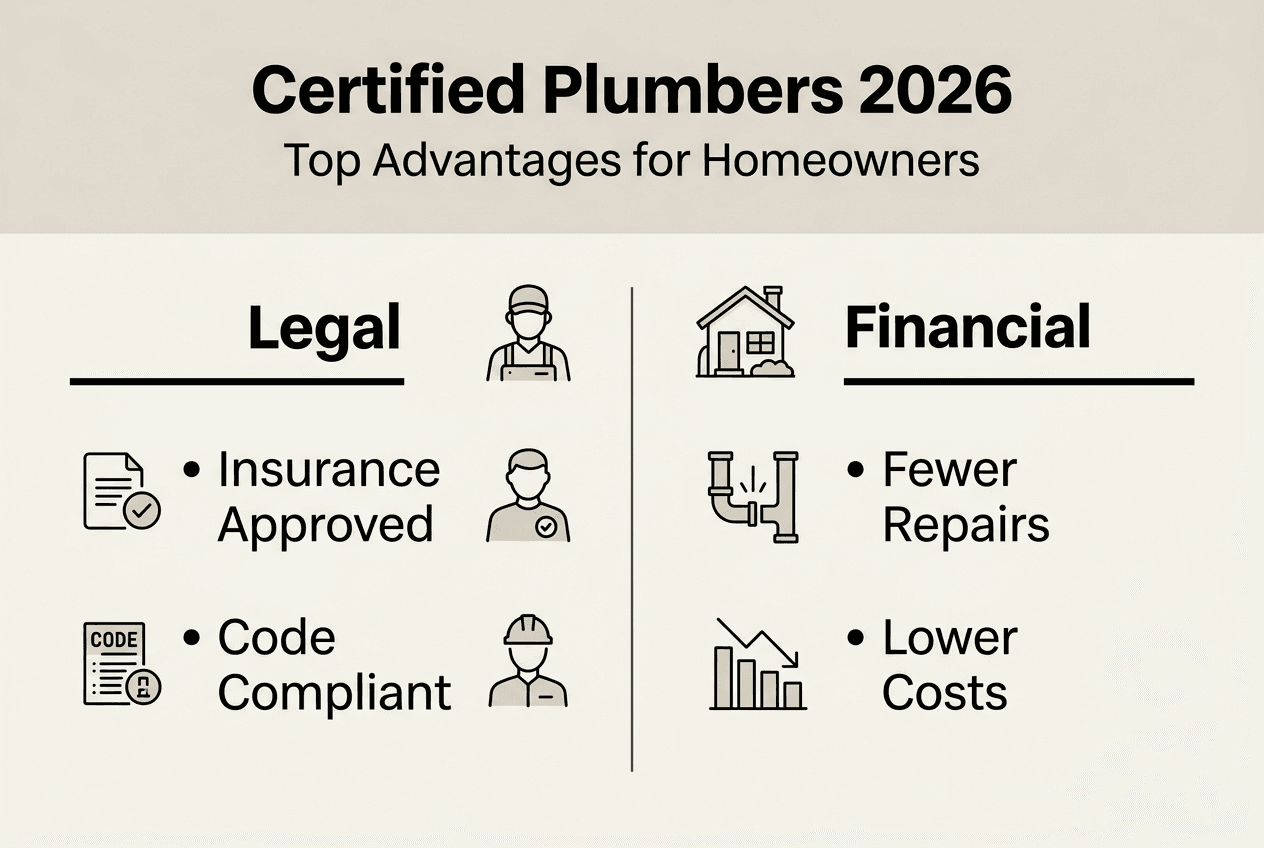 Certified Plumbers 2026
Top Advantages for Homeowners

Legal

• Insurance Approved

CODE

• Code Compliant

Financial

• Fewer Repairs

• Lower Costs