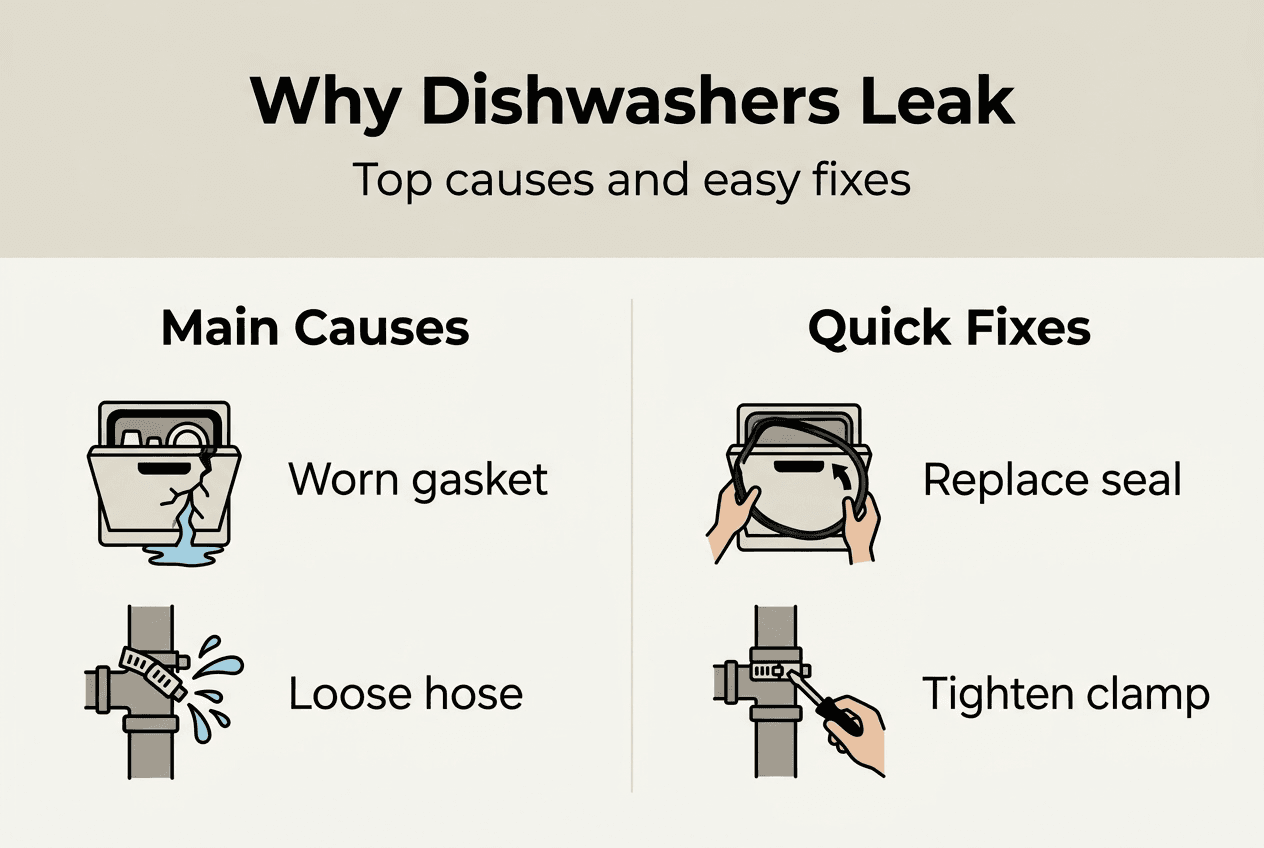 Why Dishwashers Leak

Top causes and easy fixes

Main Causes

Worn gasket

Loose hose

Quick Fixes

Replace seal

Tighten clamp