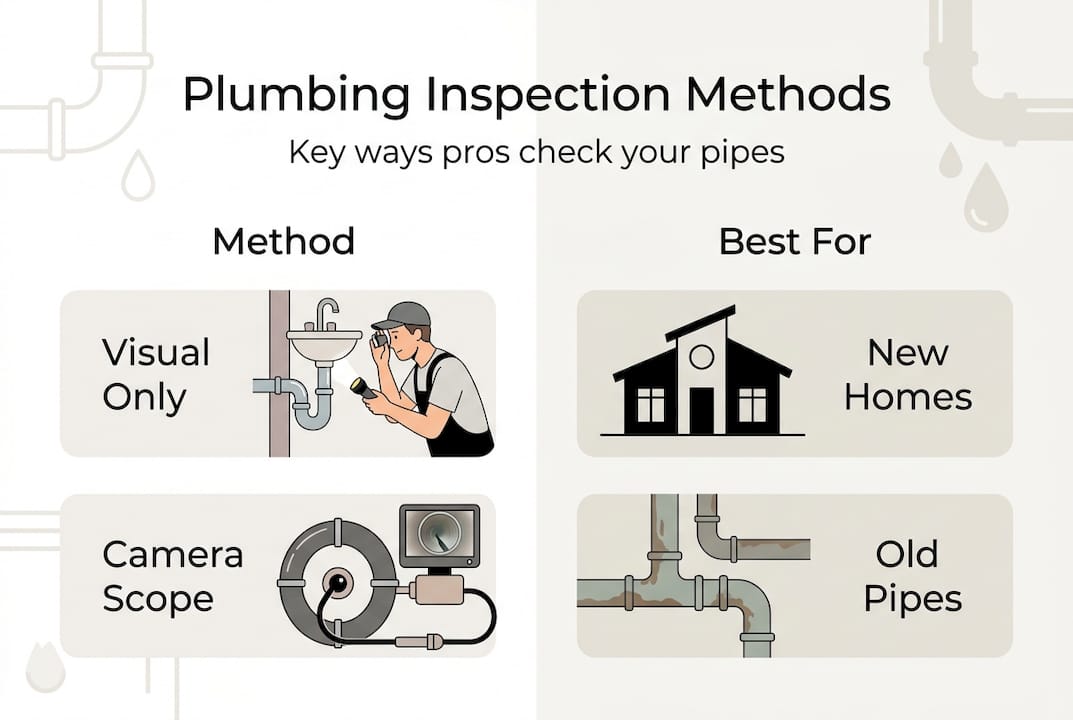 Plumbing Inspection Methods

Key ways pros check your pipes

| Method | Best For |
|---|---|
| Visual Only | New Homes |
| Camera Scope | Old Pipes |