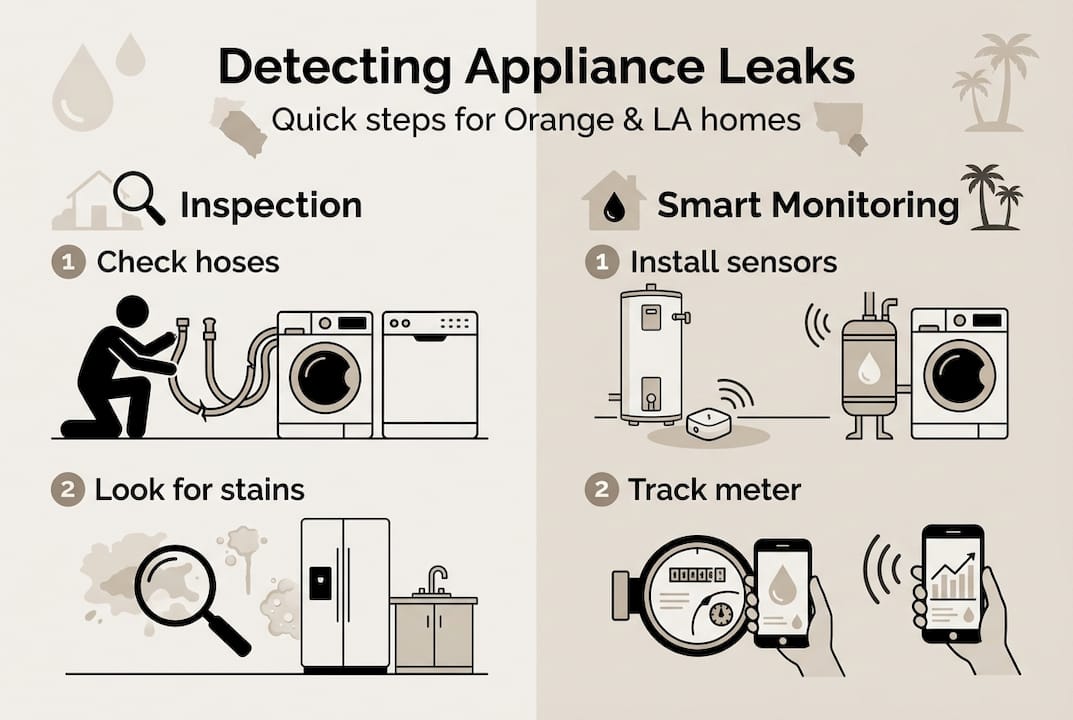 Detecting Appliance Leaks

Quick steps for Orange & LA homes

Inspection

1 Check hoses

2 Look for stains

Smart Monitoring

1 Install sensors

2 Track meter