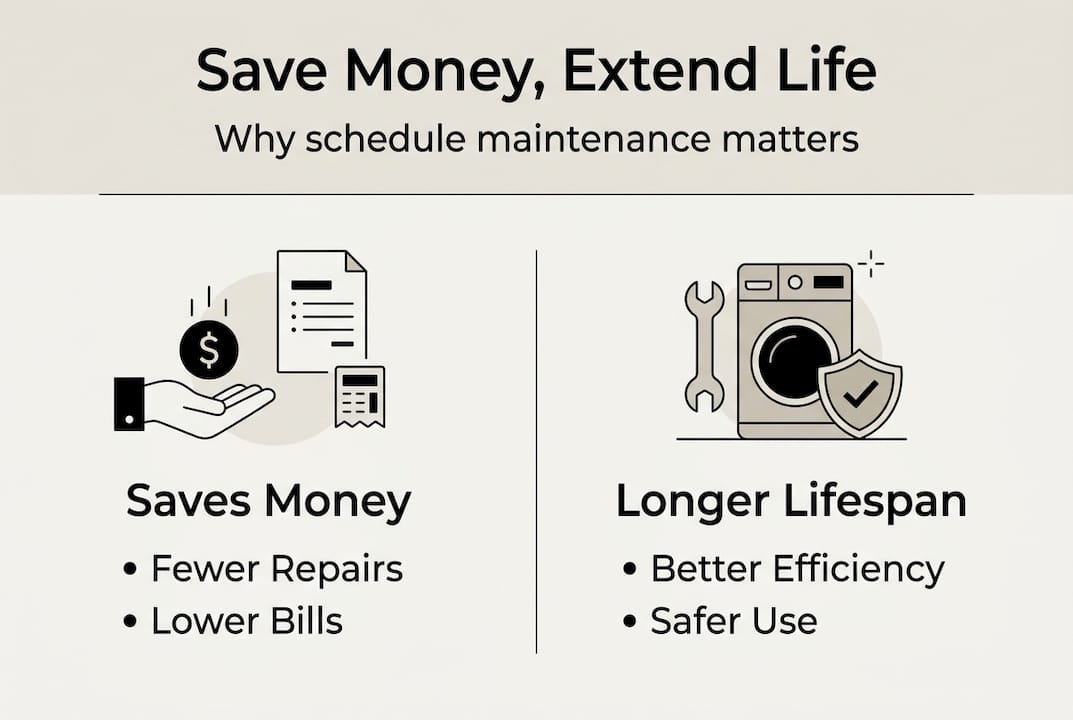 Save Money, Extend Life

Why schedule maintenance matters

$

Saves Money

• Fewer Repairs
• Lower Bills

Longer Lifespan

• Better Efficiency
• Safer Use