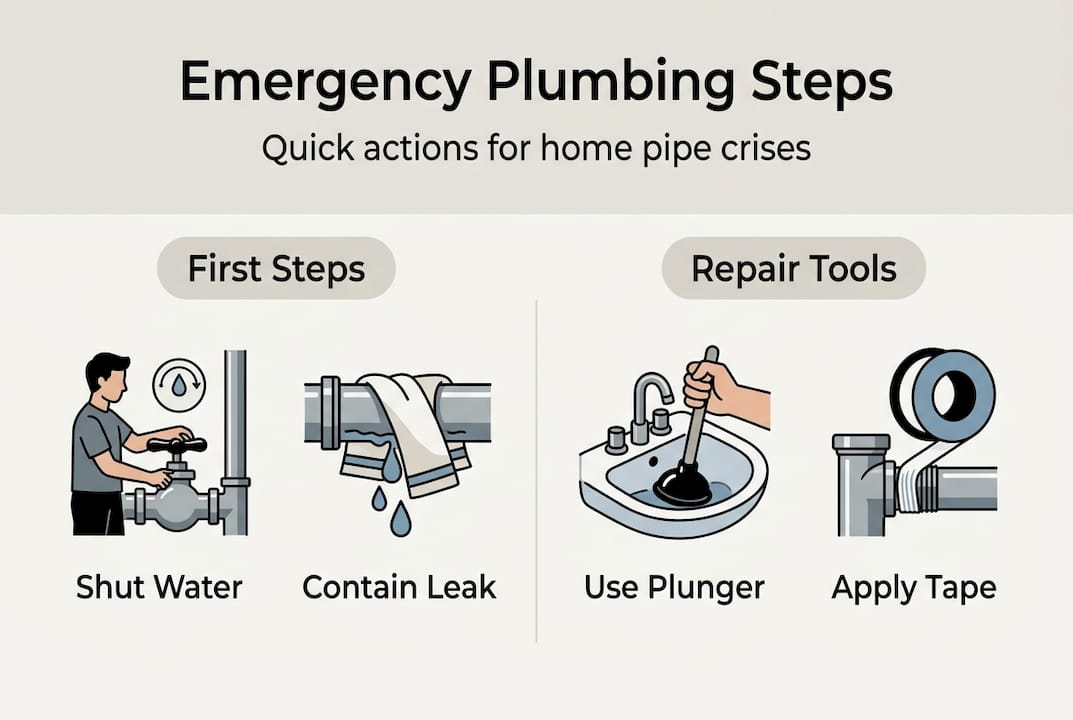 Emergency Plumbing Steps

Quick actions for home pipe crises

First Steps

Shut Water

Contain Leak

Repair Tools

Use Plunger

Apply Tape