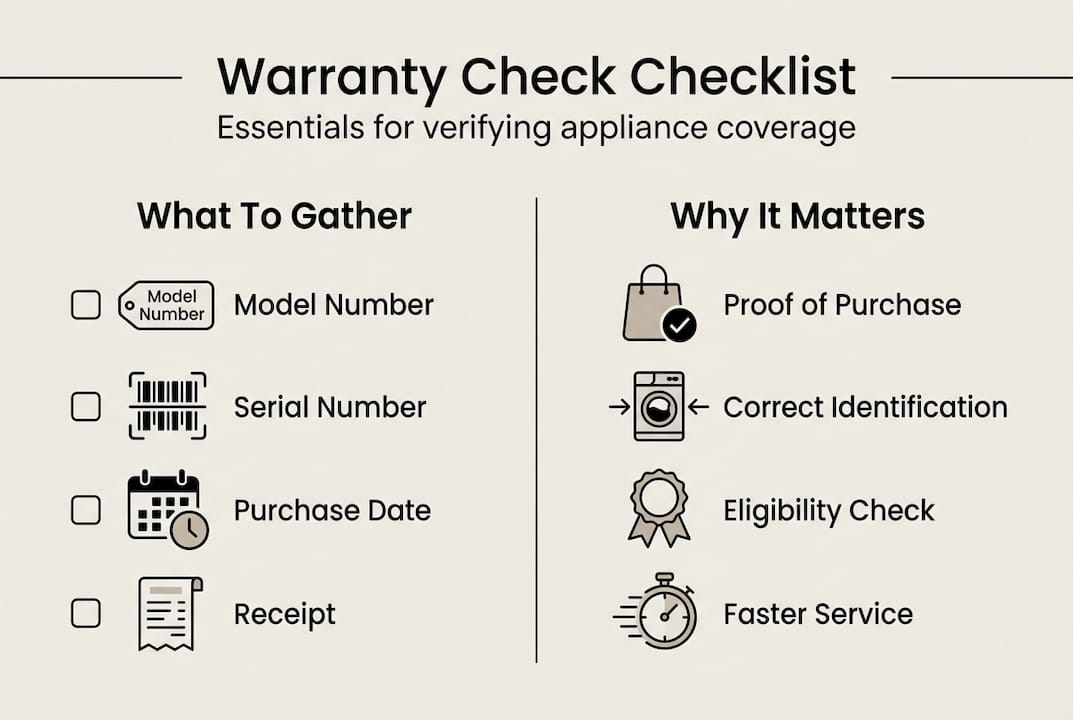 Warranty Check Checklist
Essentials for verifying appliance coverage

What To Gather

Model Number Model Number

Serial Number

Purchase Date

Receipt

Why It Matters

Proof of Purchase

Correct Identification

Eligibility Check

Faster Service