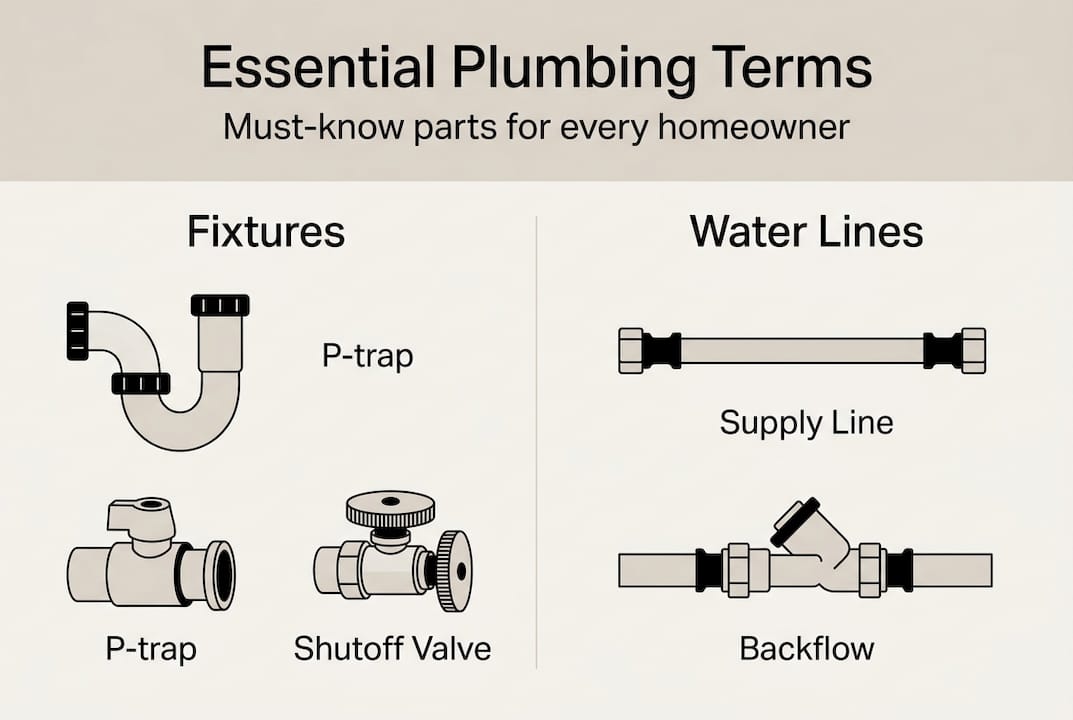 Essential Plumbing Terms
Must-know parts for every homeowner

Fixtures

P-trap

P-trap

Shutoff Valve

Water Lines

Supply Line

Backflow