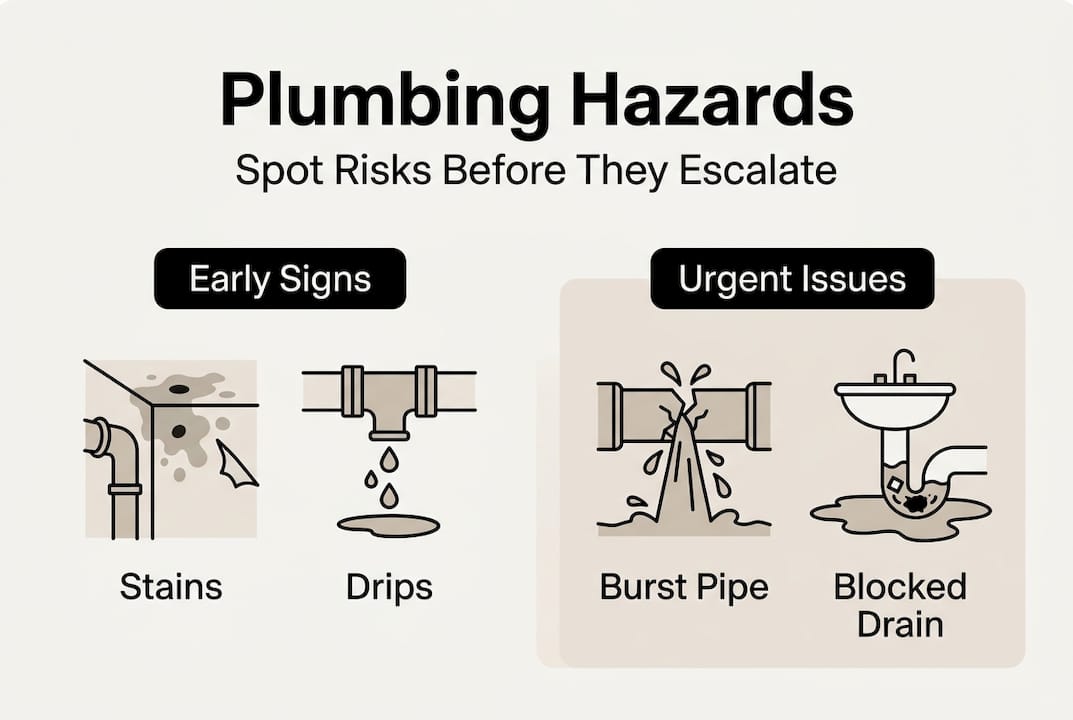 Plumbing Hazards
Spot Risks Before They Escalate

Early Signs

Stains

Drips

Urgent Issues

Burst Pipe

Blocked Drain