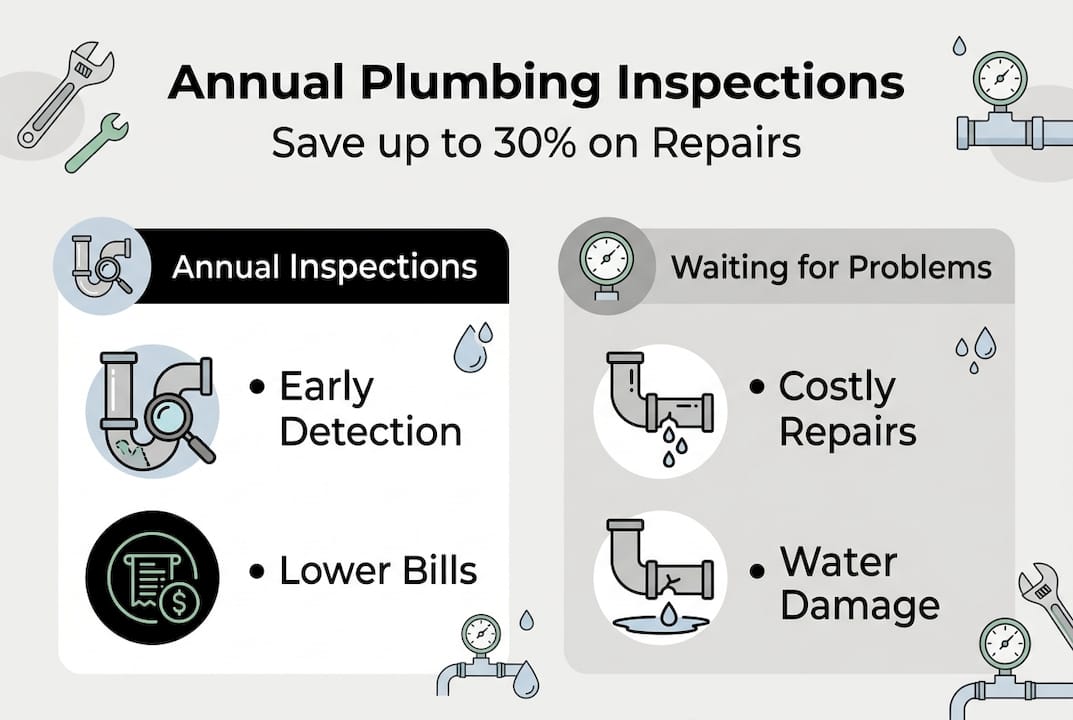 Annual Plumbing Inspections
Save up to 30% on Repairs

Annual Inspections

• Early Detection

• Lower Bills

Waiting for Problems

• Costly Repairs

• Water Damage