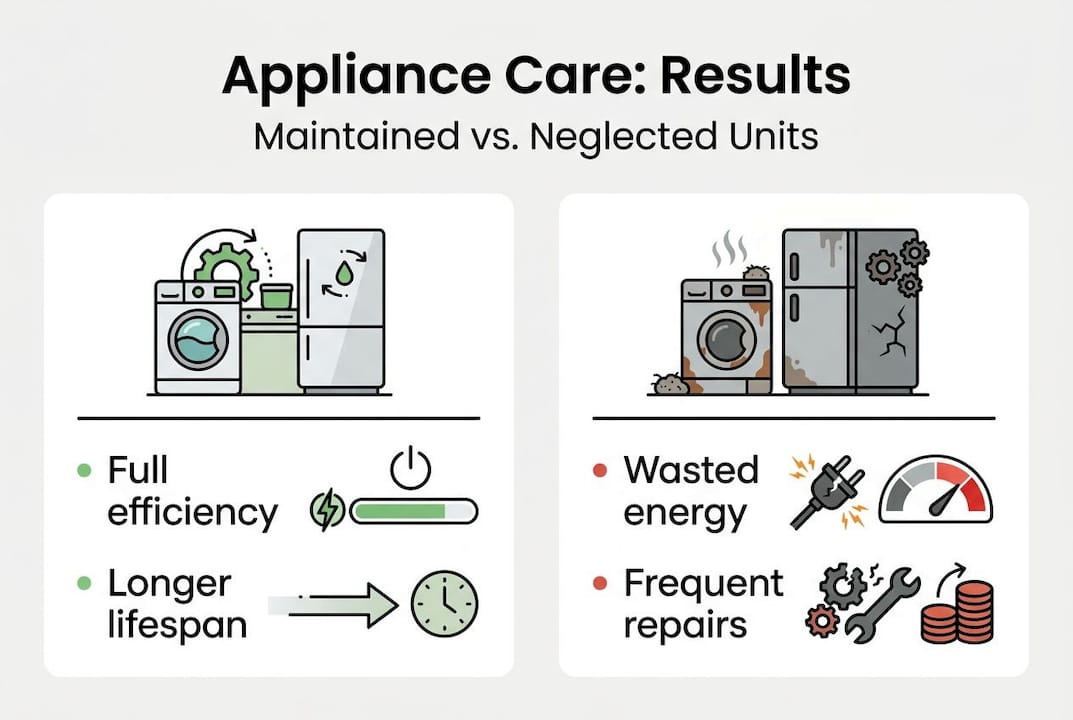 Appliance Care: Results

Maintained vs. Neglected Units

• Full efficiency

• Longer lifespan

• Wasted energy

• Frequent repairs