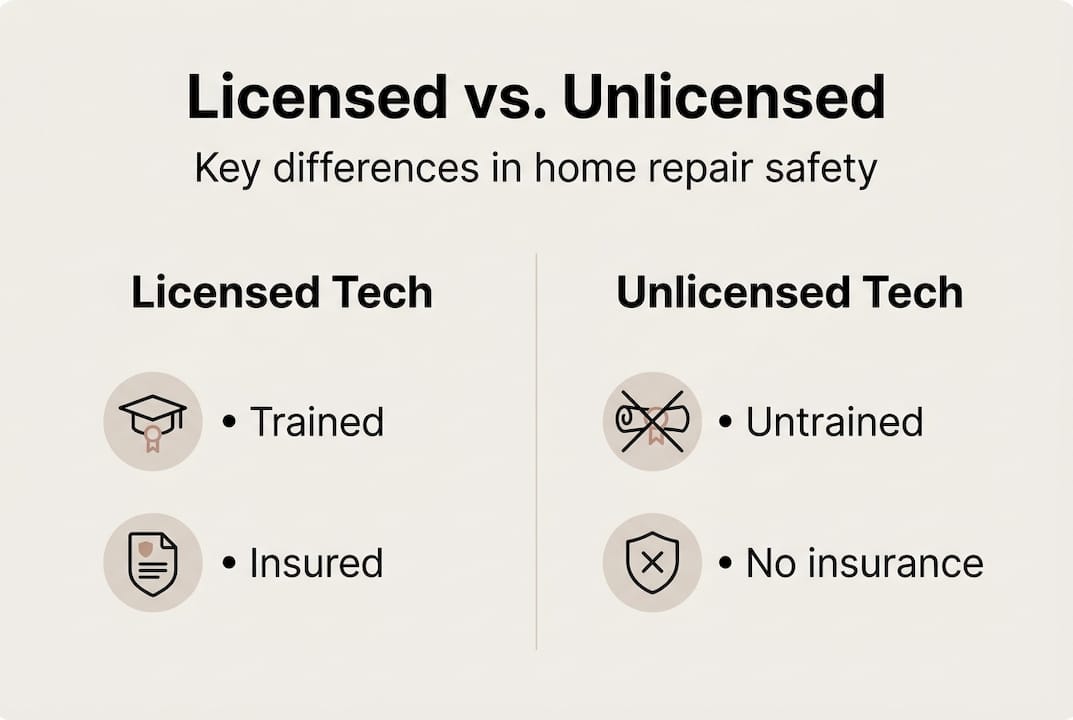 Licensed vs. Unlicensed

Key differences in home repair safety

Licensed Tech

• Trained

• Insured

Unlicensed Tech

• Untrained

• No insurance