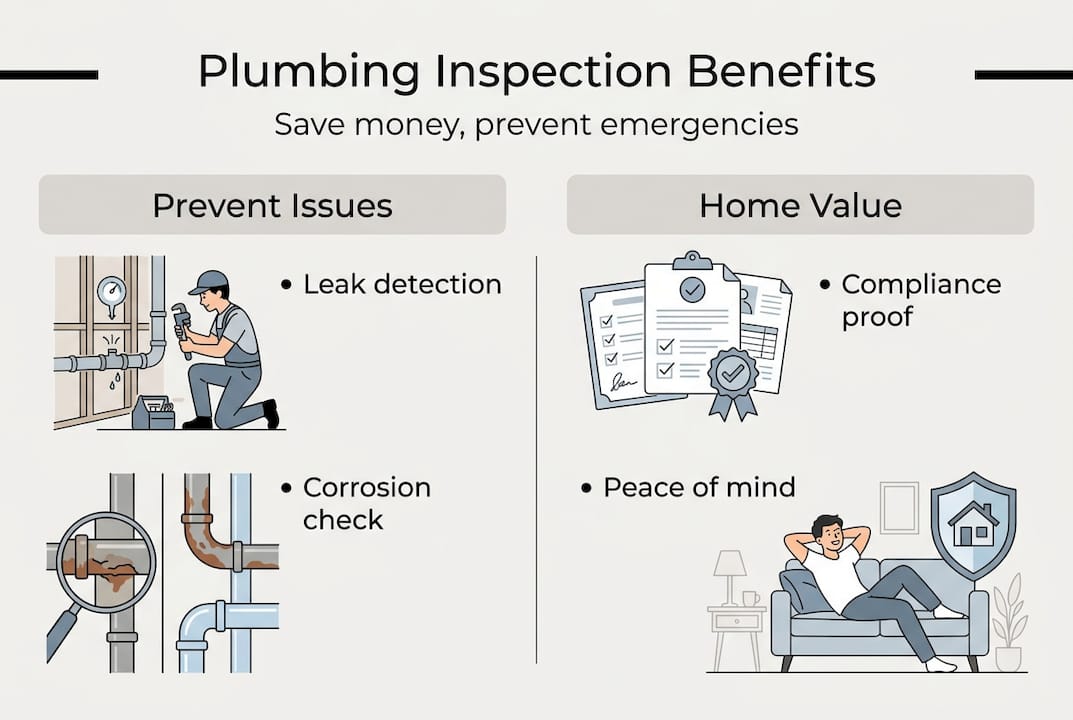 Plumbing Inspection Benefits

Save money, prevent emergencies

Prevent Issues

• Leak detection

• Corrosion check

Home Value

• Compliance proof

• Peace of mind