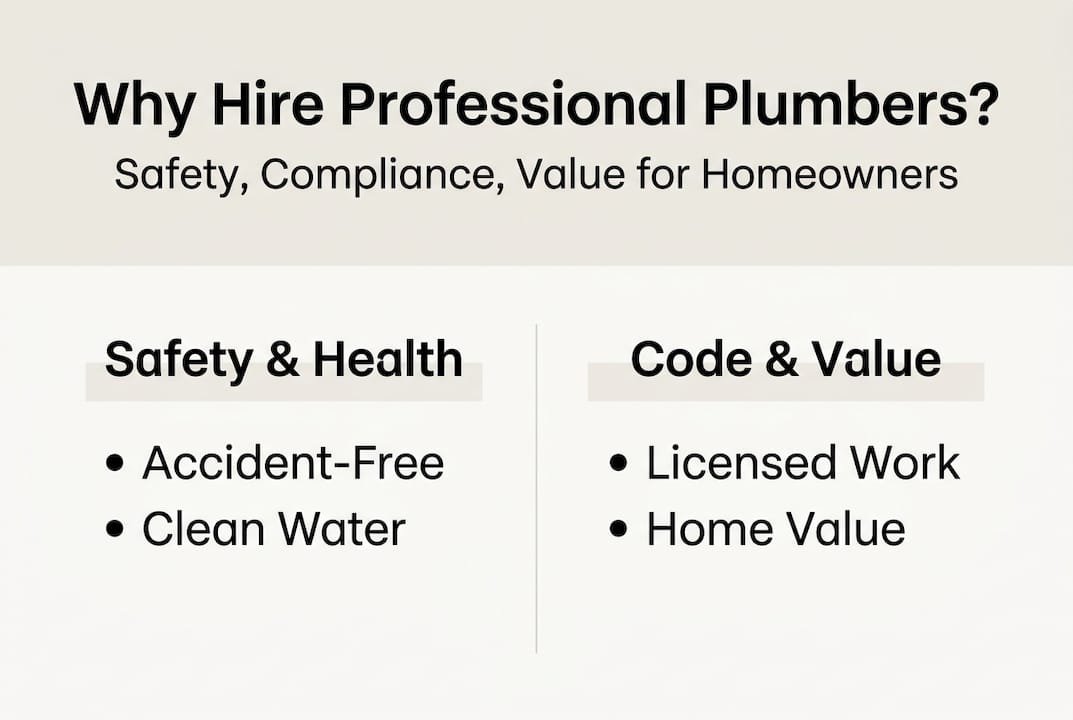 Why Hire Professional Plumbers?
Safety, Compliance, Value for Homeowners

Safety & Health
• Accident-Free
• Clean Water

Code & Value
• Licensed Work
• Home Value