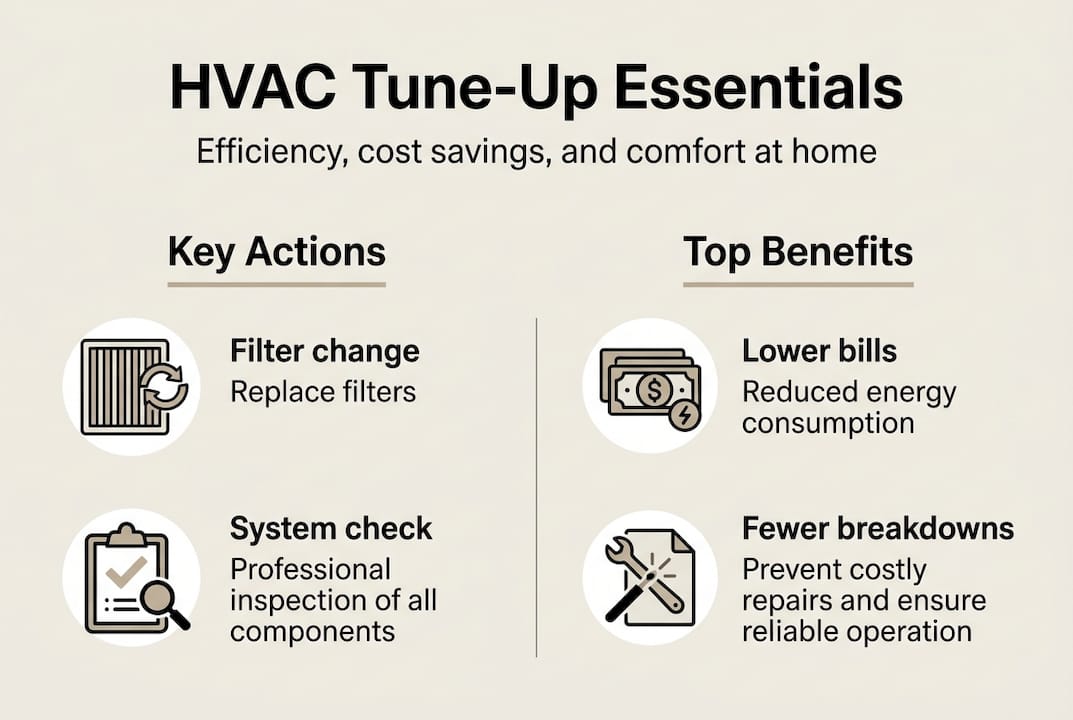 HVAC Tune-Up Essentials

Efficiency, cost savings, and comfort at home

Key Actions

Filter change
Replace filters

System check
Professional inspection of all components

Top Benefits

Lower bills
Reduced energy consumption

Fewer breakdowns
Prevent costly repairs and ensure reliable operation