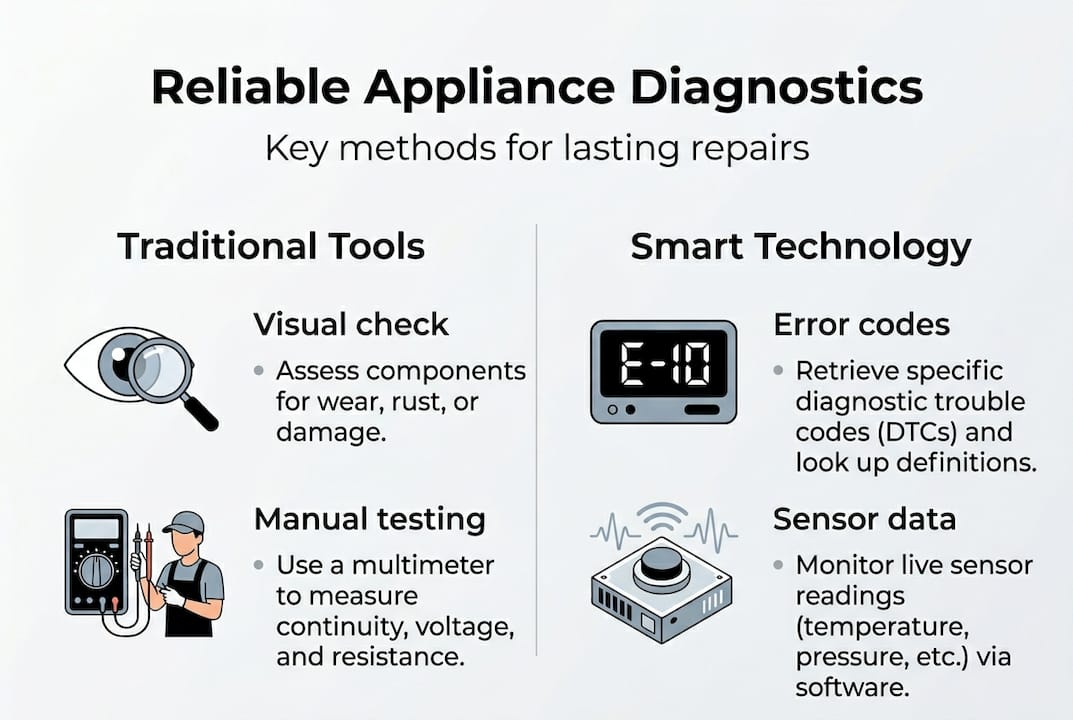 Reliable Appliance Diagnostics

Key methods for lasting repairs

Traditional Tools

Visual check

• Assess components for wear, rust, or damage.

Manual testing

• Use a multimeter to measure continuity, voltage, and resistance.

Smart Technology

E-10

Error codes

• Retrieve specific diagnostic trouble codes (DTCs) and look up definitions.

Sensor data

• Monitor live sensor readings (temperature, pressure, etc.) via software.