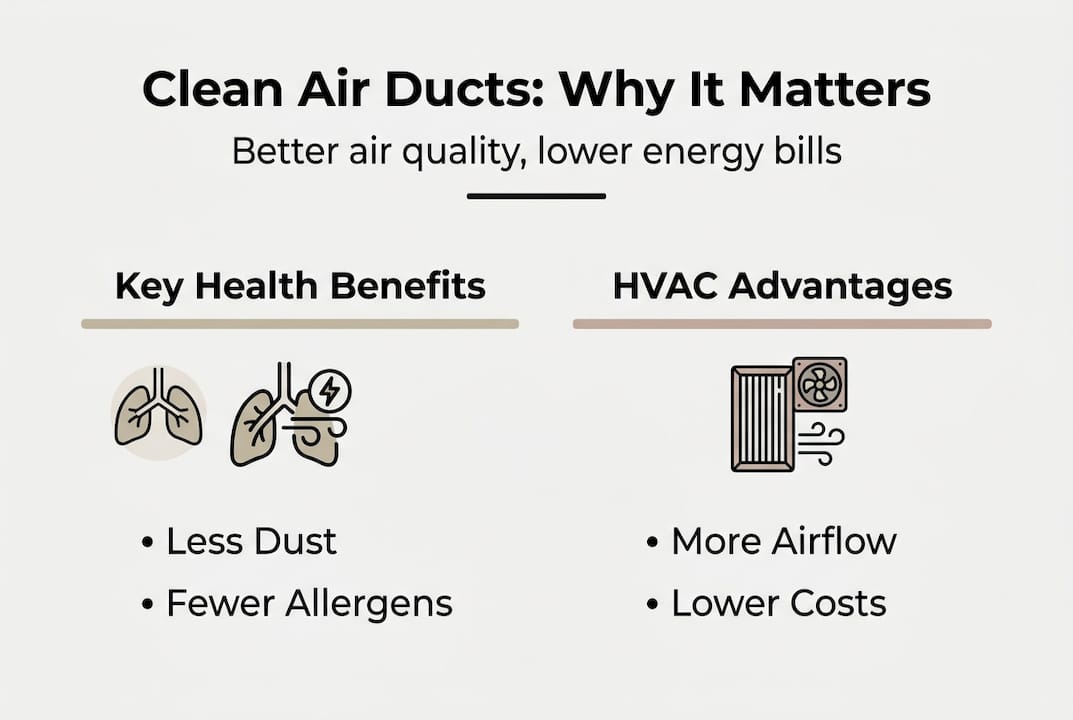 Clean Air Ducts: Why It Matters

Better air quality, lower energy bills

Key Health Benefits

• Less Dust
• Fewer Allergens

HVAC Advantages

• More Airflow
• Lower Costs