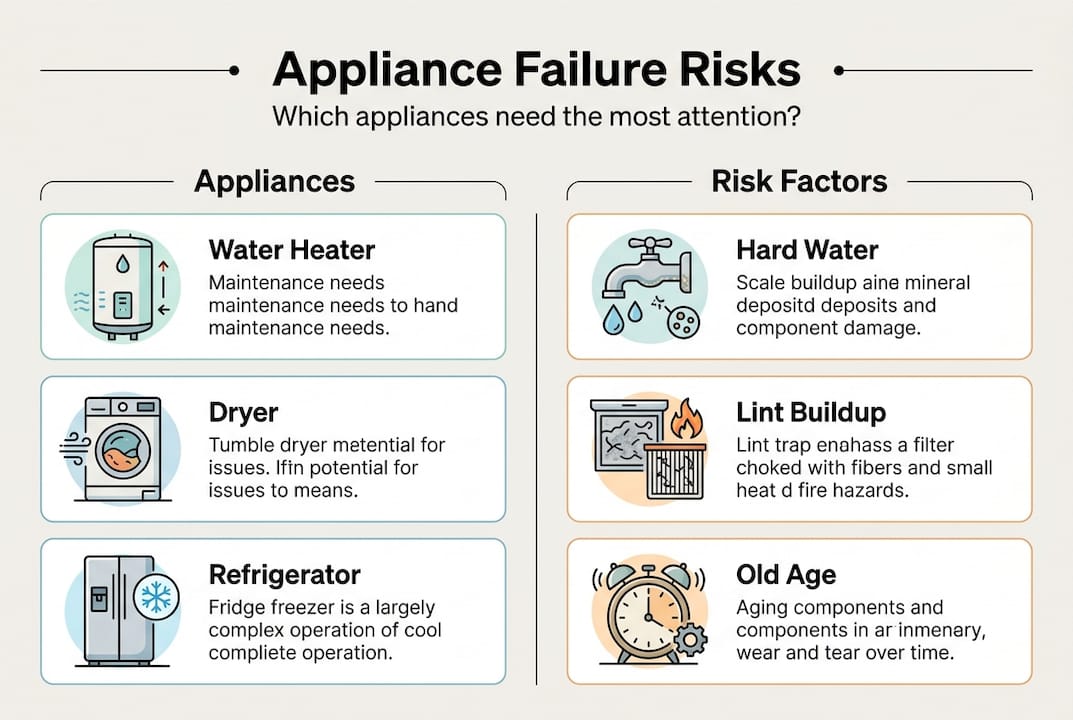 Appliance Failure Risks

Which appliances need the most attention?

Appliances

Water Heater

Maintenance needs maintenance needs to hand maintenance needs.

Dryer

Tumble dryer metential for issues. Ifin potential for issues to means.

Refrigerator

Fridge freezer is a largely complex operation of cool compliete operation.

Risk Factors

Hard Water

Scale buildup aine mineral depositd deposits and component damage.

Lint Buildup

Lint trap enahass a filter choked with fibers and small heat d fire hazards.

Old Age

Aging components and components in ar inmenary, wear and tear over time.