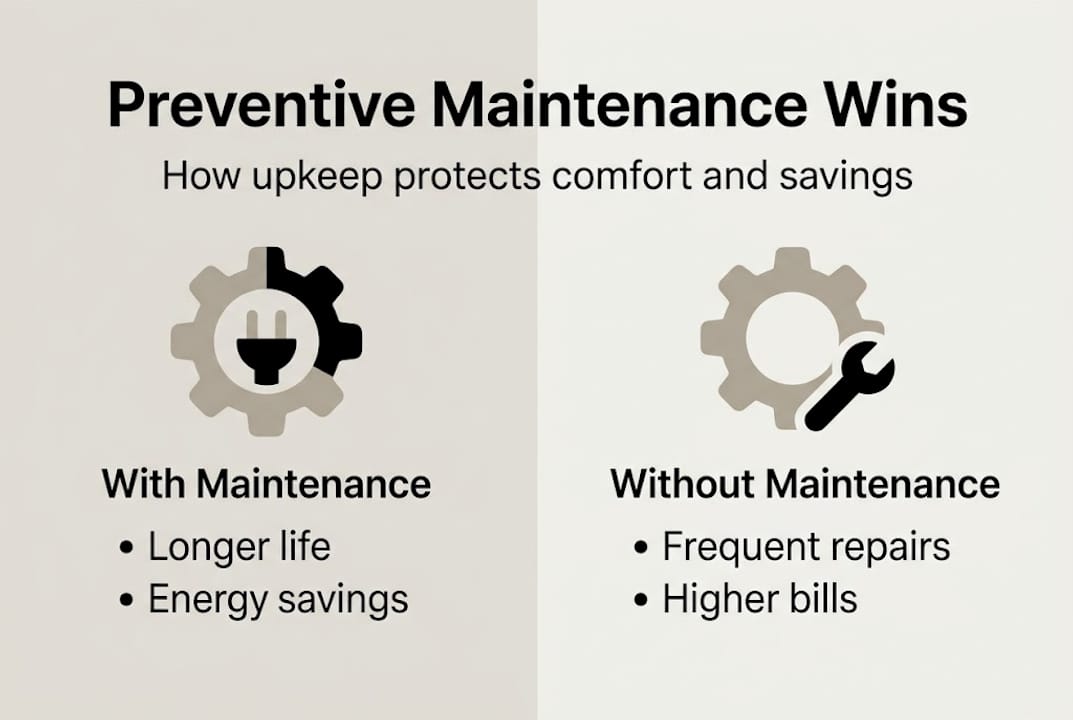 Preventive Maintenance Wins

How upkeep protects comfort and savings

With Maintenance

• Longer life
• Energy savings

Without Maintenance

• Frequent repairs
• Higher bills