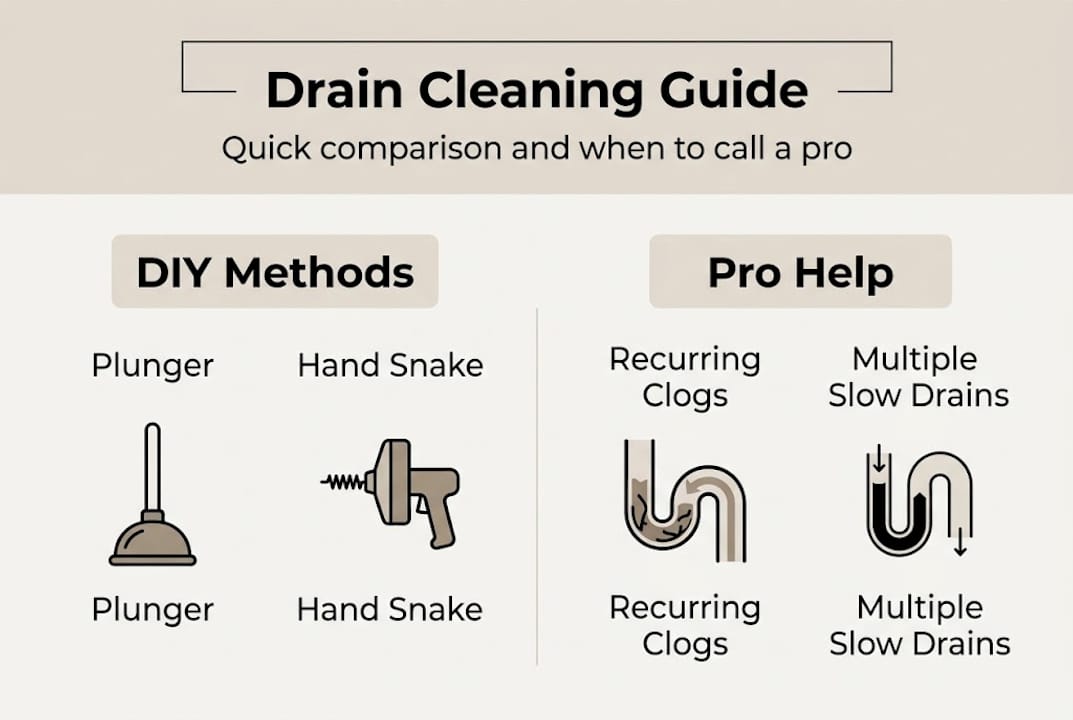 Drain Cleaning Guide

Quick comparison and when to call a pro

DIY Methods

Plunger

Hand Snake

Plunger

Hand Snake

Pro Help

Recurring Clogs

Multiple Slow Drains

Recurring Clogs

Multiple Slow Drains