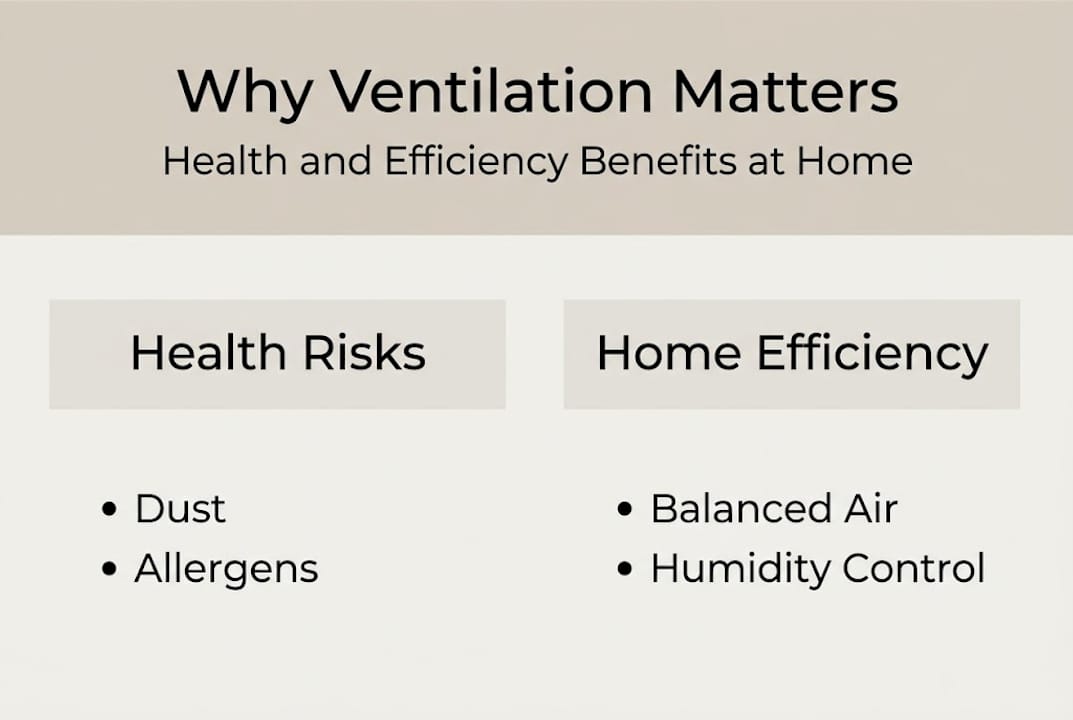 Why Ventilation Matters
Health and Efficiency Benefits at Home

Health Risks

• Dust
• Allergens

Home Efficiency

• Balanced Air
• Humidity Control