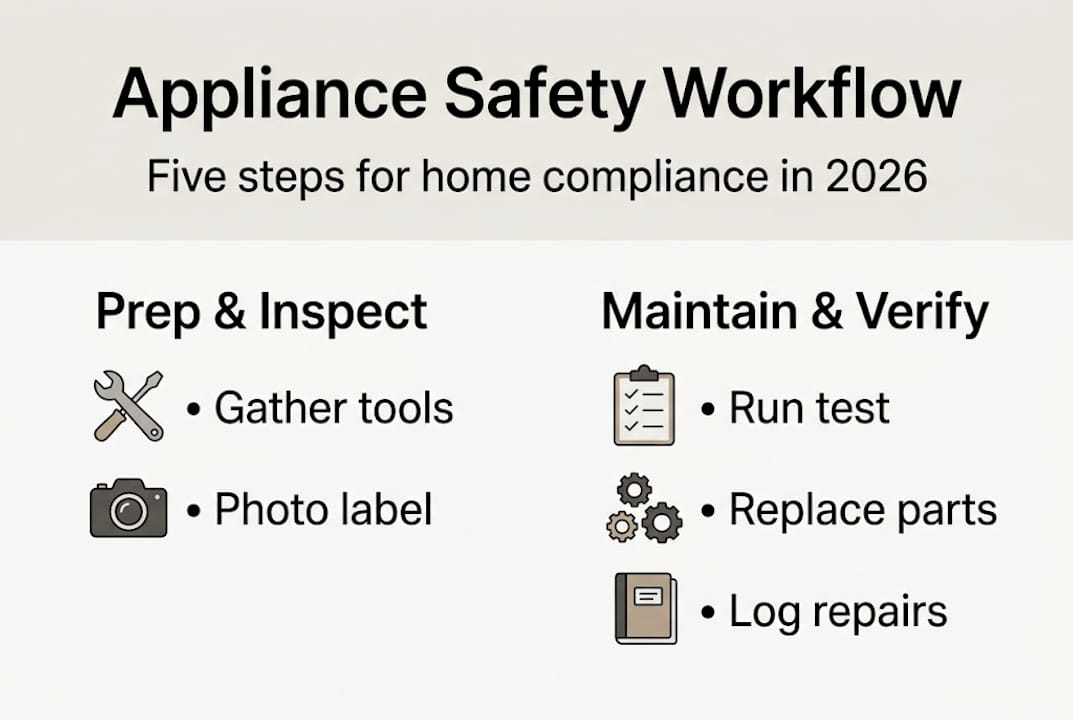 Appliance Safety Workflow

Five steps for home compliance in 2026

Prep & Inspect

• Gather tools

• Photo label

Maintain & Verify

• Run test

• Replace parts

• Log repairs