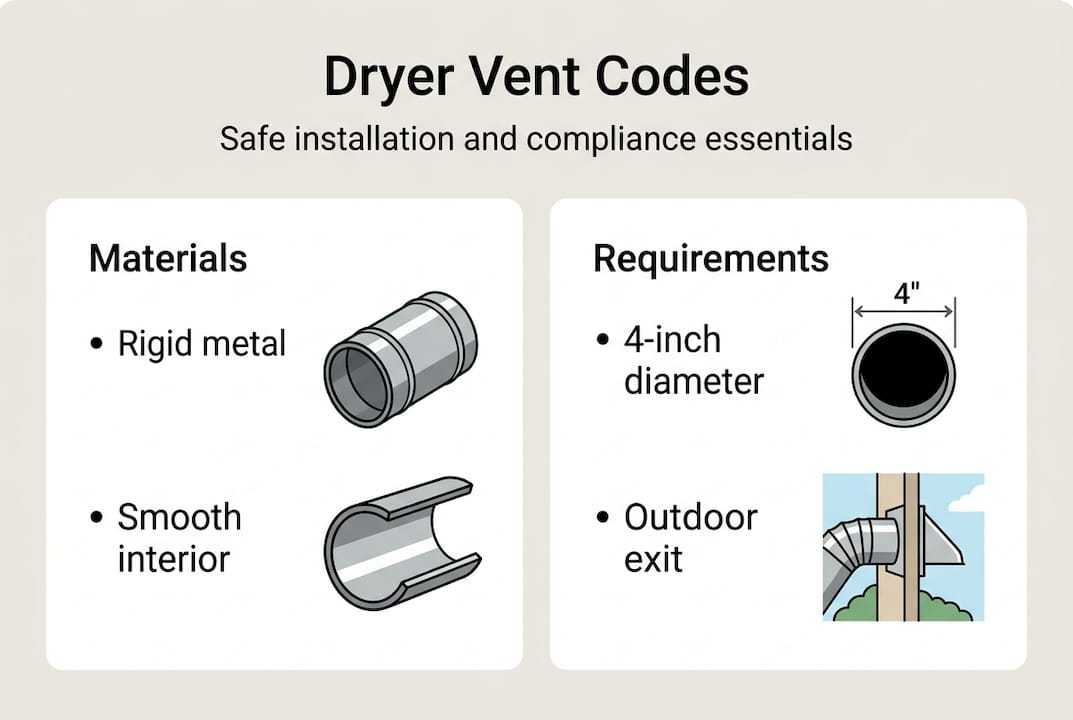 Dryer Vent Codes

Safe installation and compliance essentials

Materials

• Rigid metal

• Smooth interior

Requirements

• 4-inch diameter

4"

• Outdoor exit