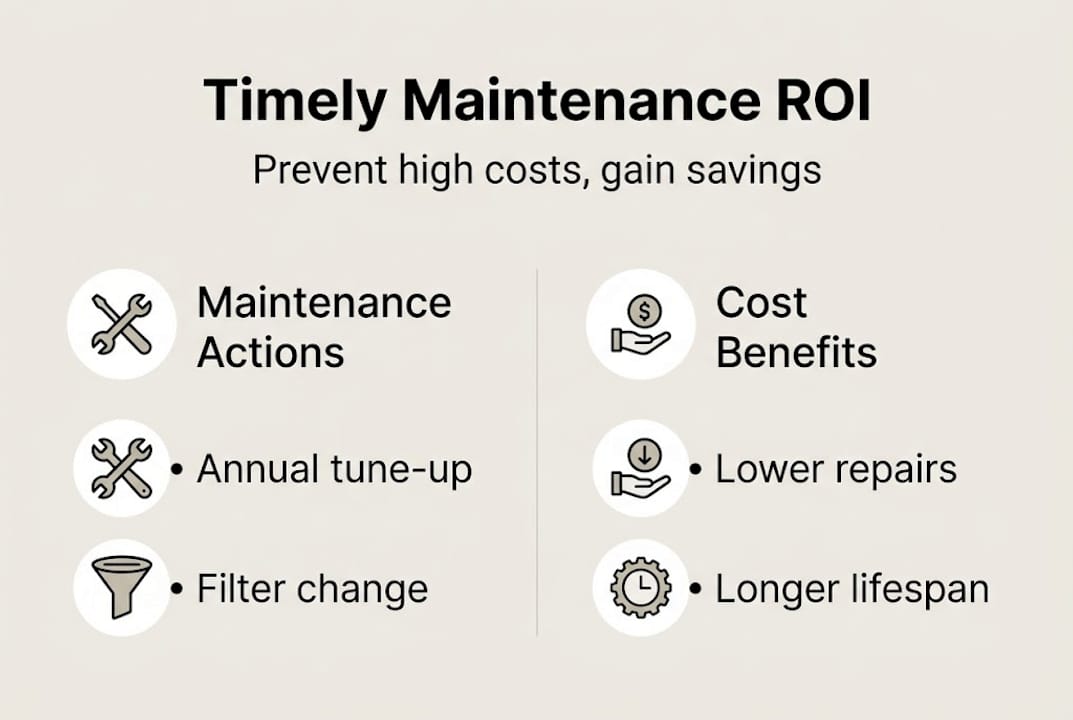 Timely Maintenance ROI

Prevent high costs, gain savings

Maintenance Actions

• Annual tune-up

• Filter change

Cost Benefits

• Lower repairs

• Longer lifespan